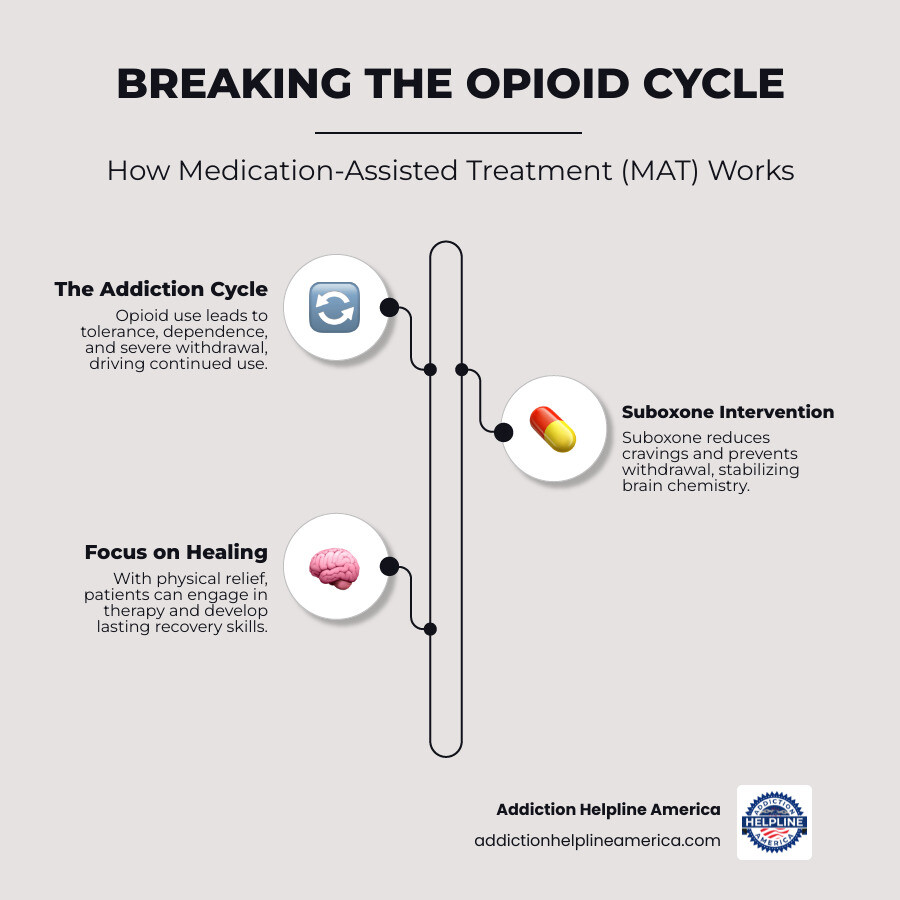 BREAKING THE OPIOID CYCLE

How Medication-Assisted Treatment (MAT) Works

The Addiction Cycle

Opioid use leads to tolerance, dependence, and severe withdrawal, driving continued use.

Suboxone Intervention

Suboxone reduces cravings and prevents withdrawal, stabilizing brain chemistry.

Focus on Healing

With physical relief, patients can engage in therapy and develop lasting recovery skills.

Addiction Helpline America

addictionhelplineamerica.com

ADDICTION HELPLINE AMERICA