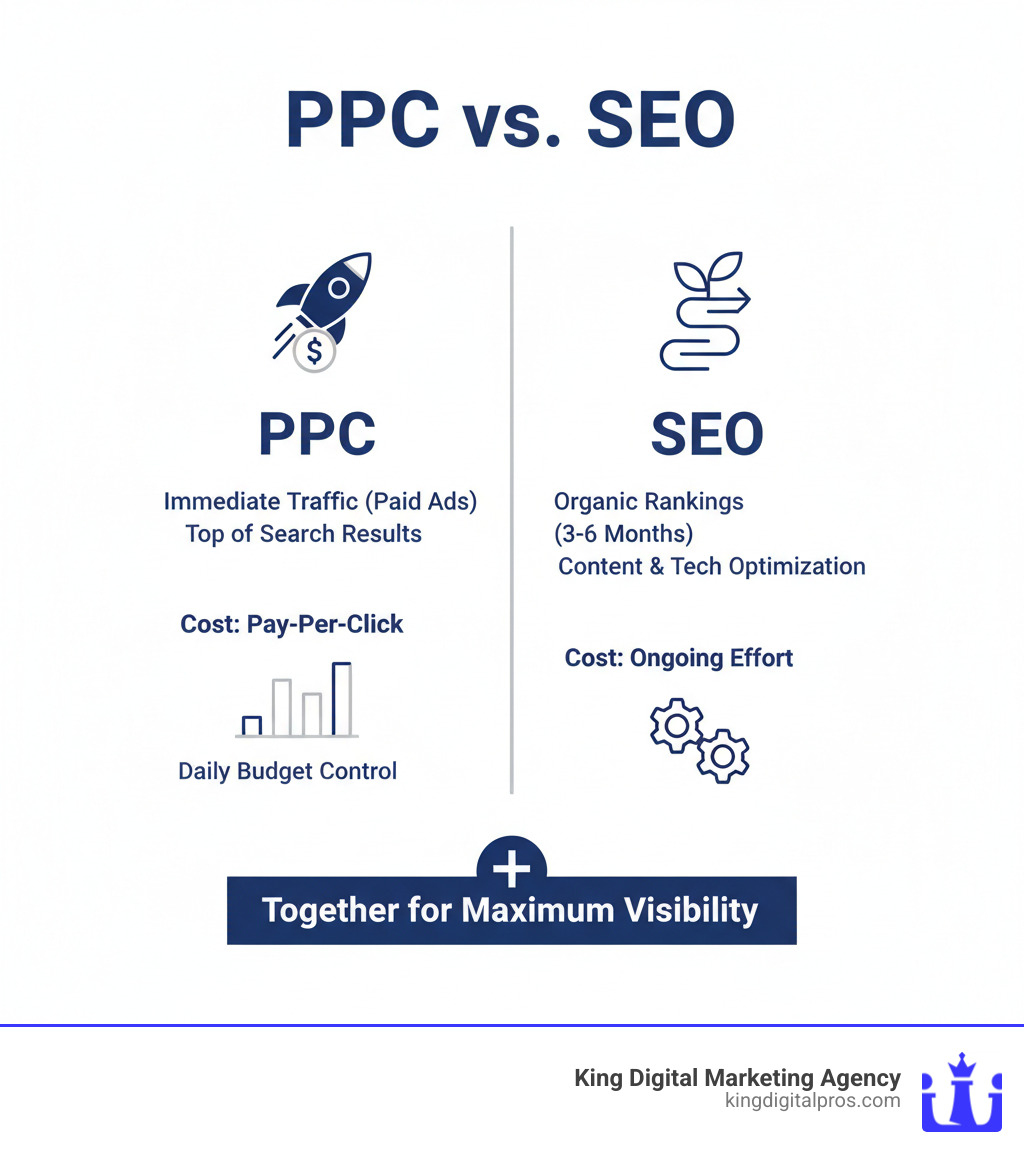 PPC vs. SEO

PPC

Immediate Traffic (Paid Ads)
Top of Search Results

Cost: Pay-Per-Click

Daily Budget Control

SEO

Organic Rankings
(3-6 Months)
Content & Tech Optimization

Cost: Ongoing Effort

+

Together for Maximum Visibility

King Digital Marketing Agency
kingdigitalpros.com