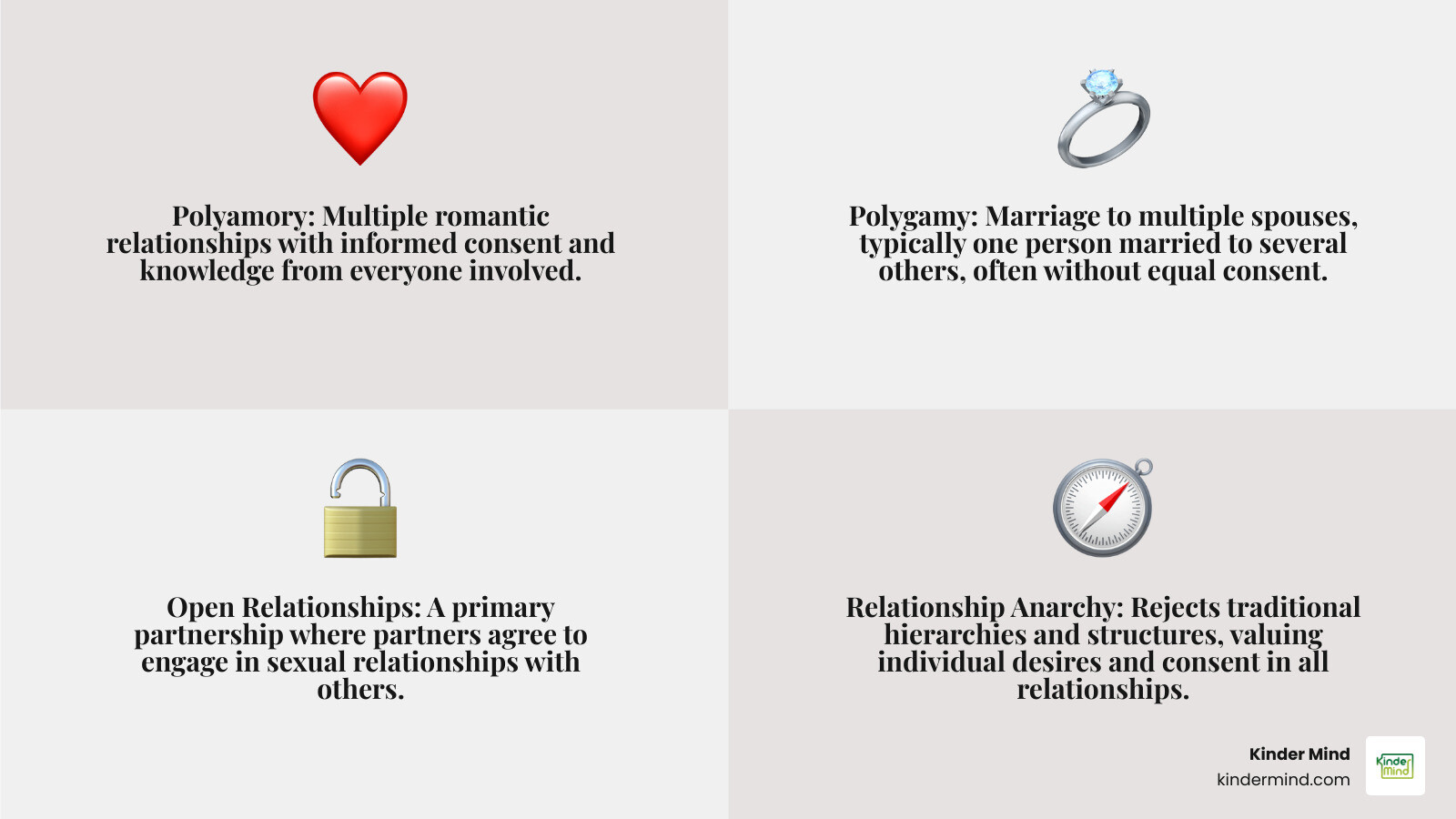 Polyamory: Multiple romantic relationships with informed consent and knowledge from everyone involved.

Polygamy: Marriage to multiple spouses, typically one person married to several others, often without equal consent.

Open Relationships: A primary partnership where partners agree to engage in sexual relationships with others.

Relationship Anarchy: Rejects traditional hierarchies and structures, valuing individual desires and consent in all relationships.

Kinder Mind
kindermind.com

Kinder Mind