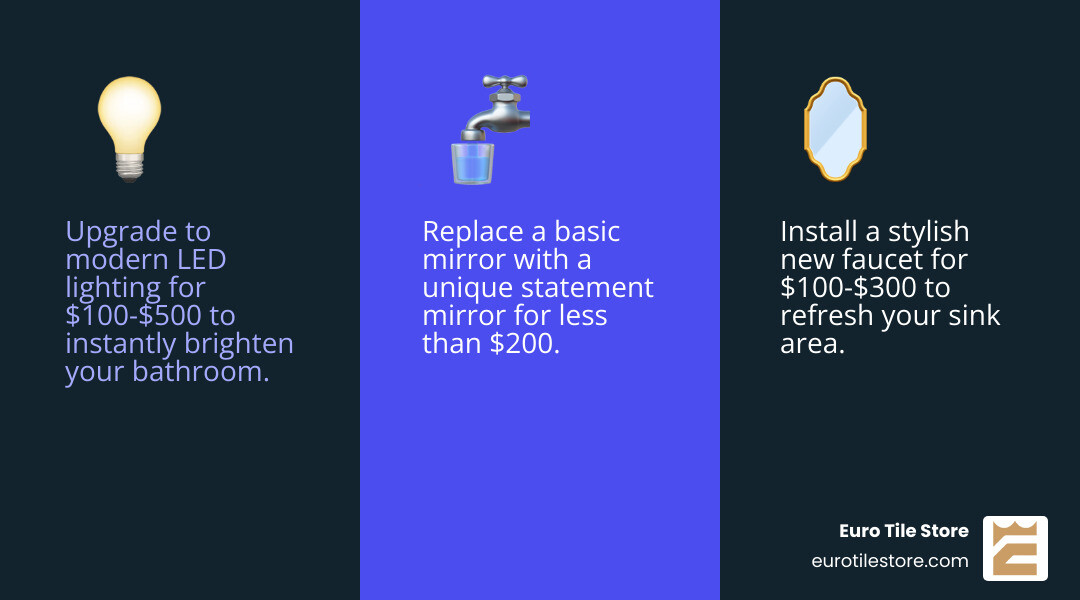 Upgrade to modern LED lighting for \$100-\$500 to instantly brighten your bathroom.

Replace a basic mirror with a unique statement mirror for less than \$200.

Install a stylish new faucet for \$100-\$300 to refresh your sink area.

Euro Tile Store
eurotilestore.com