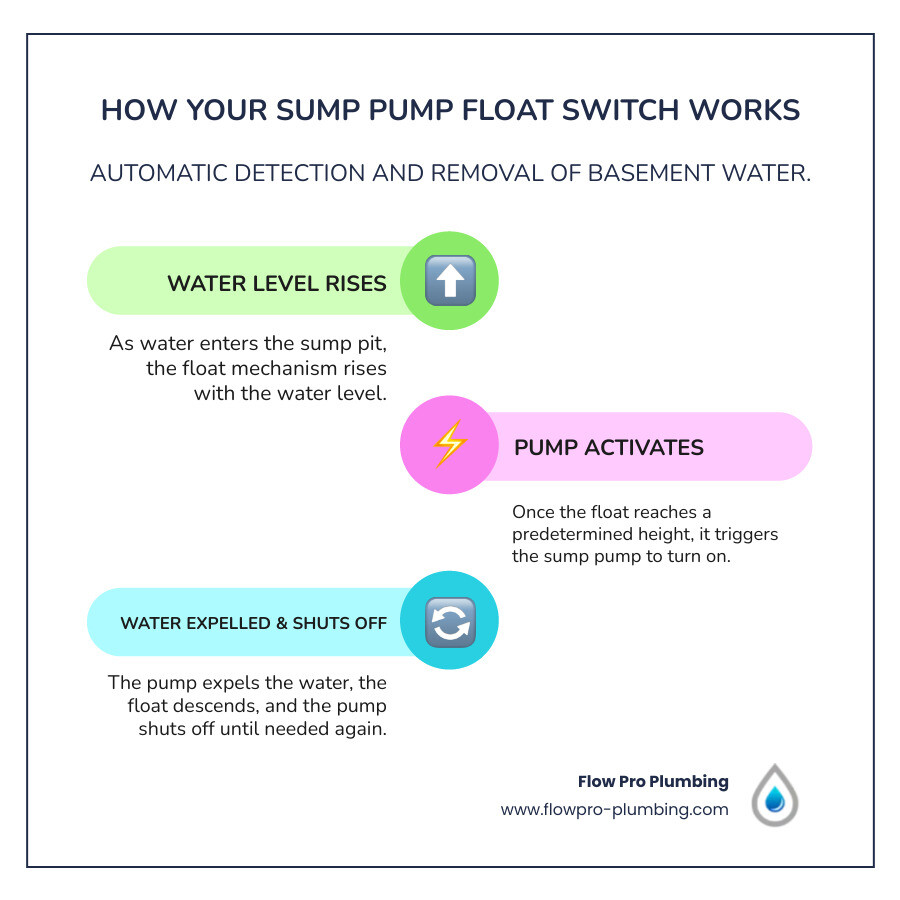 HOW YOUR SUMP PUMP FLOAT SWITCH WORKS

AUTOMATIC DETECTION AND REMOVAL OF BASEMENT WATER.

WATER LEVEL RISES

As water enters the sump pit, the float mechanism rises with the water level.

PUMP ACTIVATES

Once the float reaches a predetermined height, it triggers the sump pump to turn on.

WATER EXPELLED & SHUTS OFF

The pump expels the water, the float descends, and the pump shuts off until needed again.

Flow Pro Plumbing
www.flowpro-plumbing.com