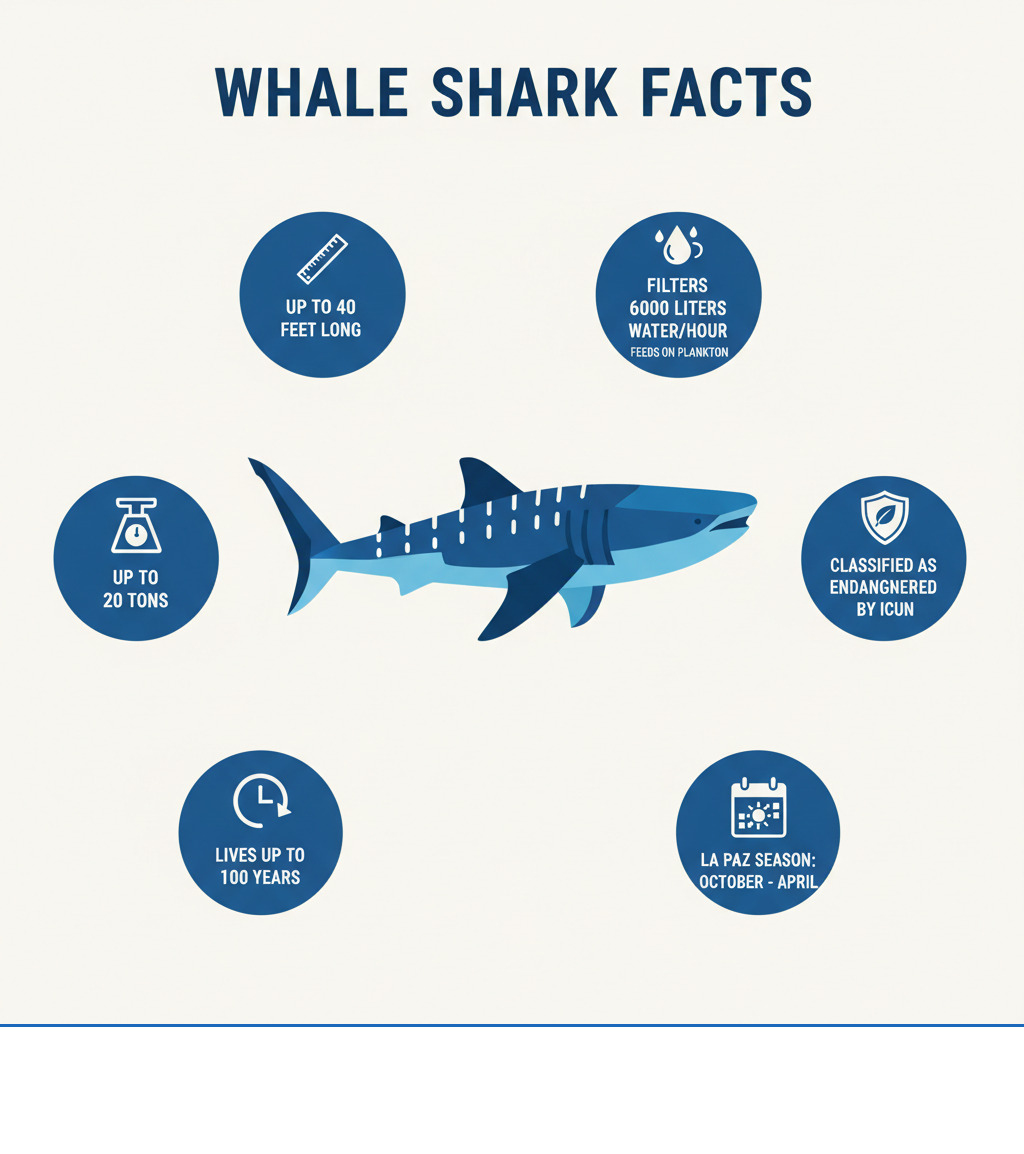 WHALE SHARK FACTS

UP TO 40 FEET LONG

FILTERS 6000 LITERS WATER/HOUR
FEEDS ON PLANKTON

UP TO 20 TONS

CLASSIFIED AS ENDANGNERED BY ICUN

LIVES UP TO 100 YEARS

LA PAZ SEASON: OCTOBER - APRIL