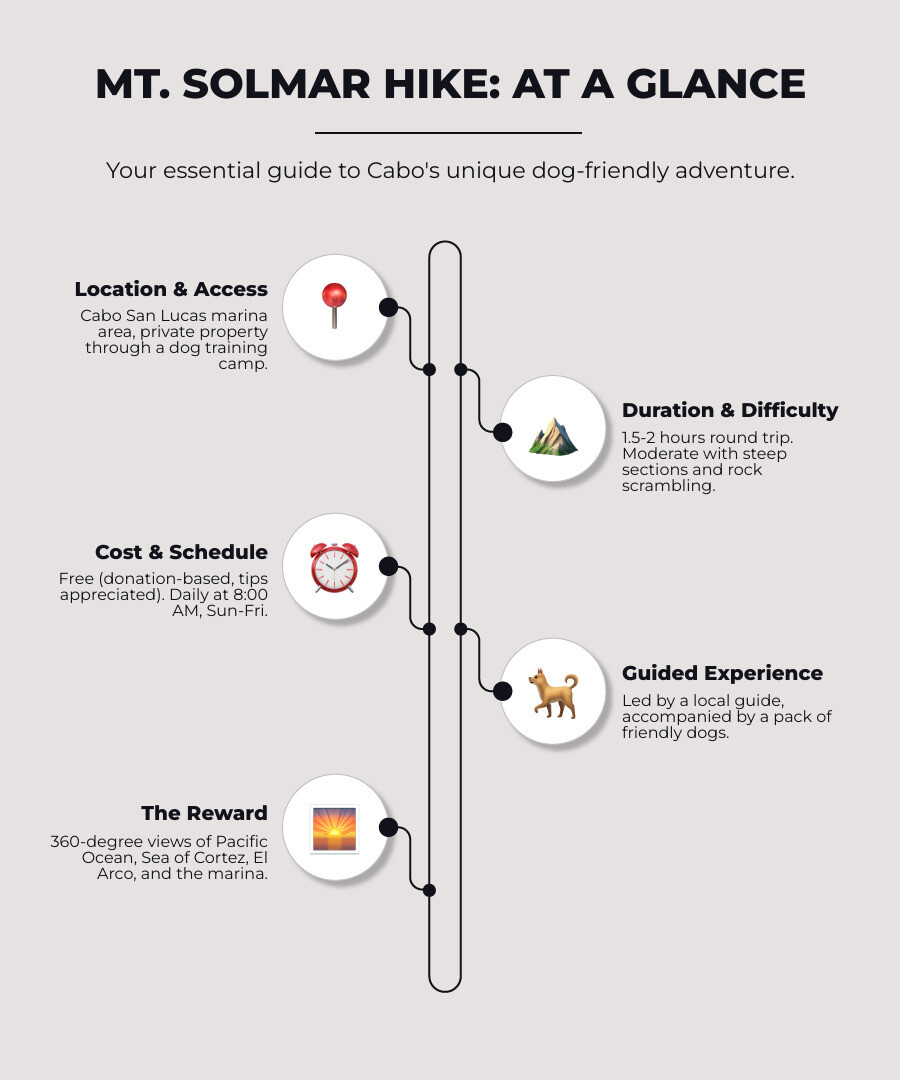 MT. SOLMAR HIKE: AT A GLANCE

Your essential guide to Cabo's unique dog-friendly adventure.

Location & Access
Cabo San Lucas marina area, private property through a dog training camp.

Duration & Difficulty
1.5-2 hours round trip. Moderate with steep sections and rock scrambling.

Cost & Schedule
Free (donation-based, tips appreciated). Daily at 8:00 AM, Sun-Fri.

Guided Experience
Led by a local guide, accompanied by a pack of friendly dogs.

The Reward
360-degree views of Pacific Ocean, Sea of Cortez, El Arco, and the marina.