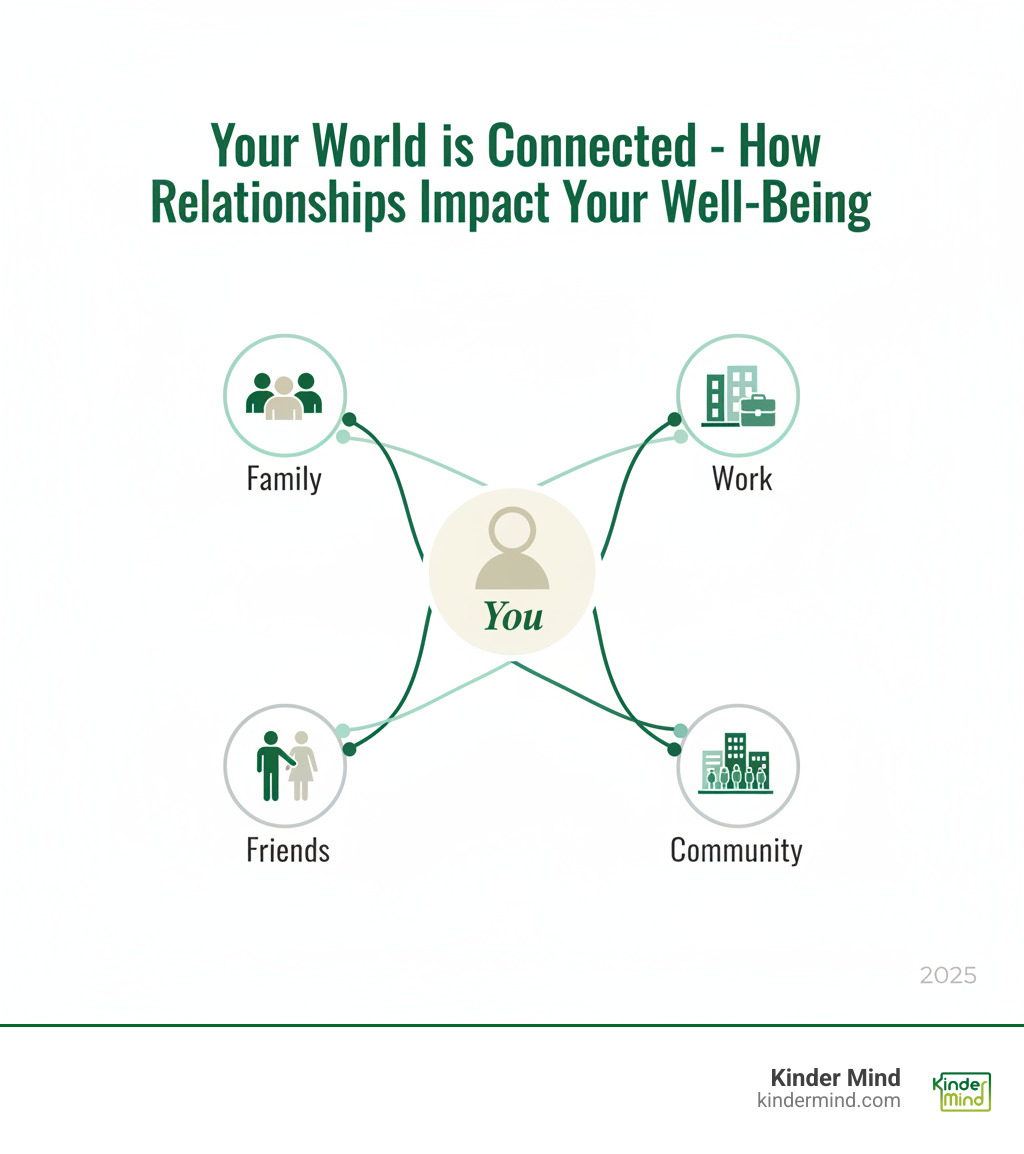 Your World is Connected - How Relationships Impact Your Well-Being

Family

Work

You

Friends

Community

2025

Kinder Mind
kindermind.com

Kinder
Mind