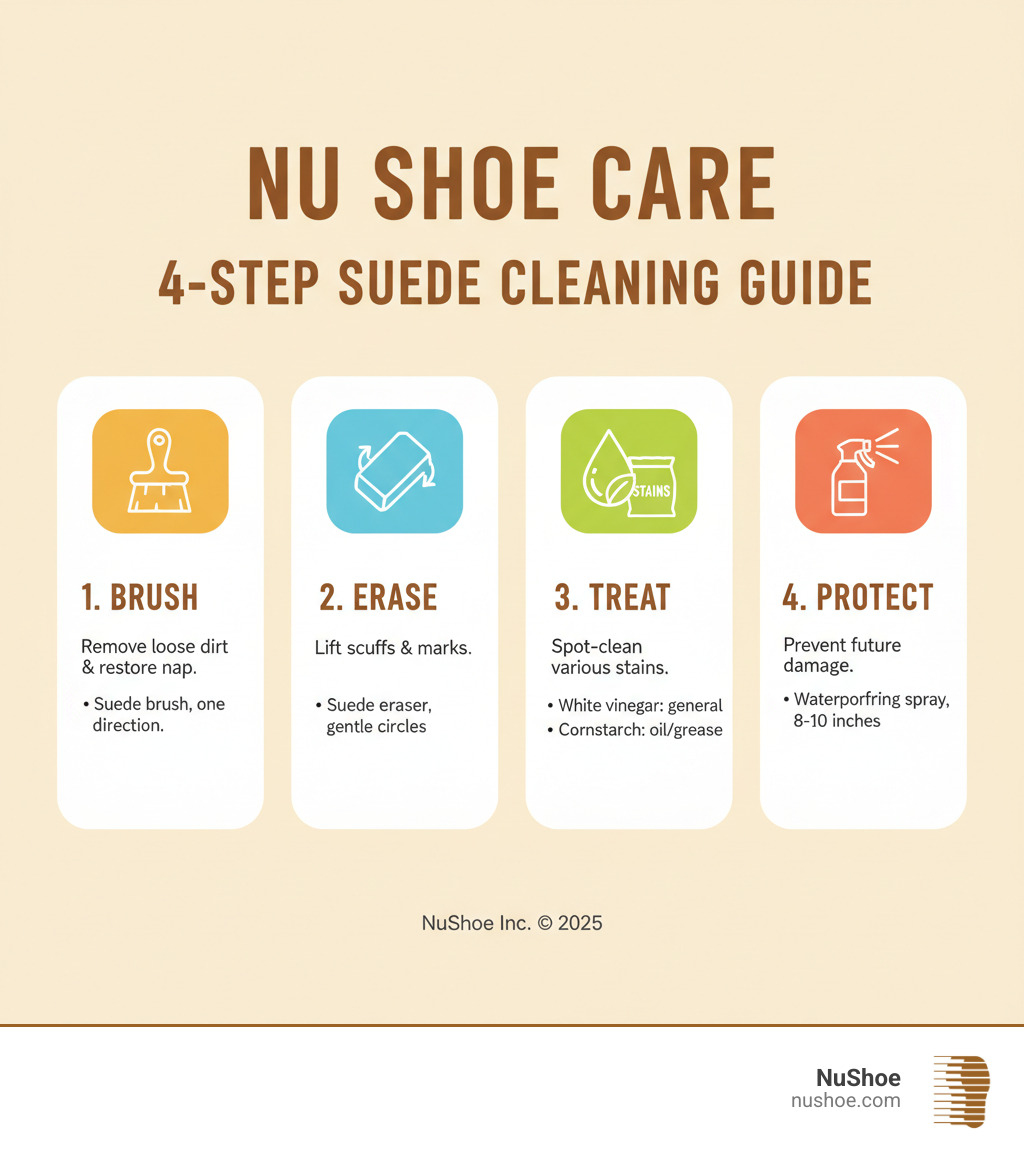 NU SHOE CARE

4-STEP SUEDE CLEANING GUIDE

1. BRUSH

Remove loose dirt & restore nap.

• Suede brush, one direction.

2. ERASE

Lift scuffs & marks.

• Suede eraser, gentle circles

STAINS

3. TREAT

Spot-clean various stains.

• White vinegar: general
• Cornstarch: oil/grease

4. PROTECT

Prevent future damage.

• Waterporfring spray, 8-10 inches

NuShoe Inc. © 2025

NuShoe
nushoe.com