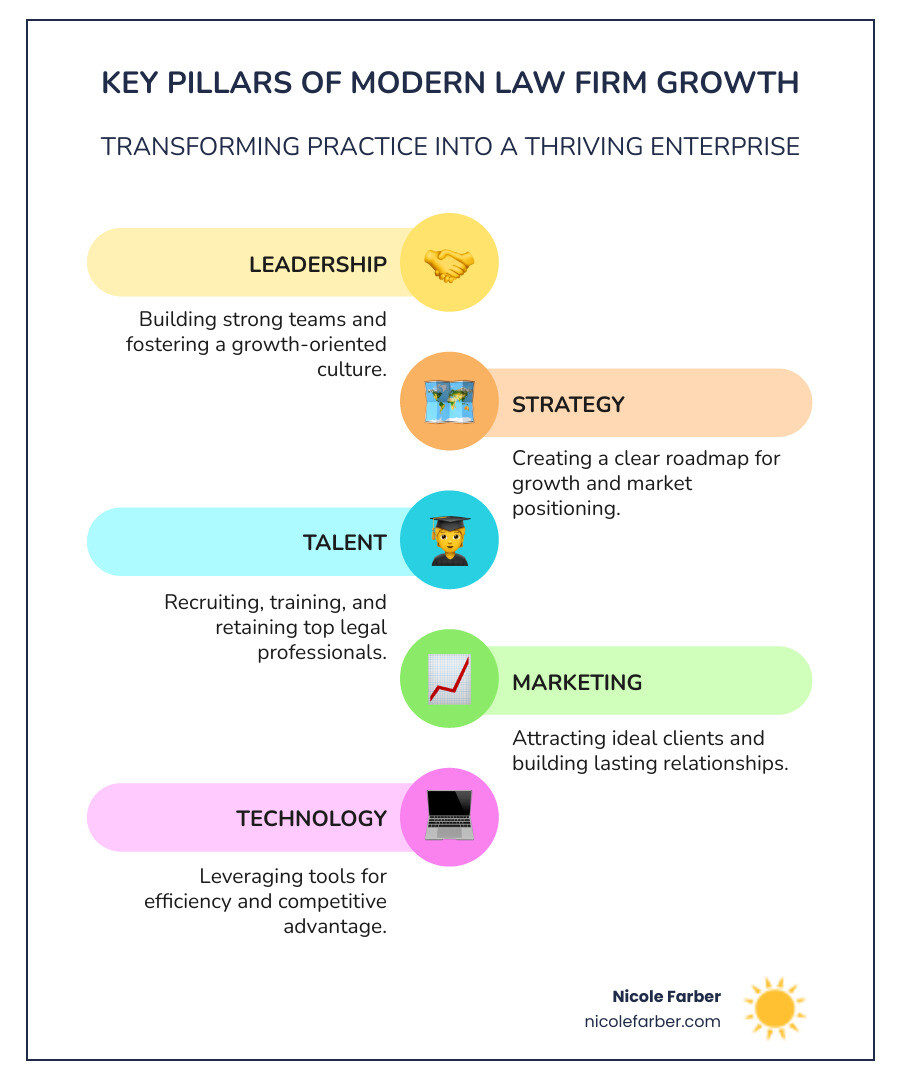 KEY PILLARS OF MODERN LAW FIRM GROWTH

TRANSFORMING PRACTICE INTO A THRIVING ENTERPRISE

LEADERSHIP

Building strong teams and fostering a growth-oriented culture.

STRATEGY

Creating a clear roadmap for growth and market positioning.

TALENT

Recruiting, training, and retaining top legal professionals.

MARKETING

Attracting ideal clients and building lasting relationships.

TECHNOLOGY

Leveraging tools for efficiency and competitive advantage.

Nicole Farber
nicolefarber.com