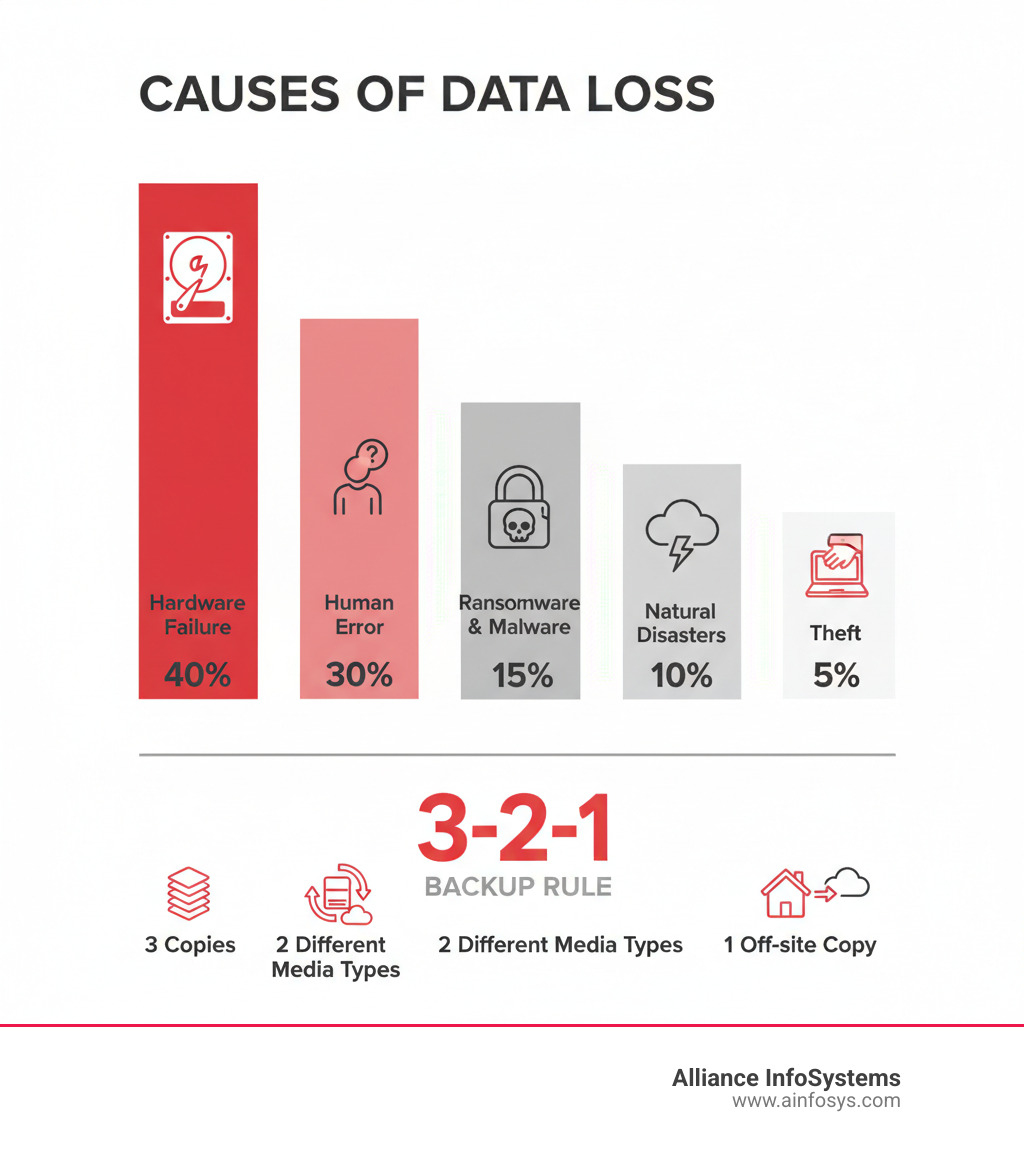 CAUSES OF DATA LOSS

Hardware Failure
40%

Human Error
30%

Ransomware & Malware
15%

Natural Disasters
10%

Theft
5%

3-2-1
BACKUP RULE

3 Copies

2 Different Media Types

2 Different Media Types

1 Off-site Copy

Alliance InfoSystems
www.ainfosys.com