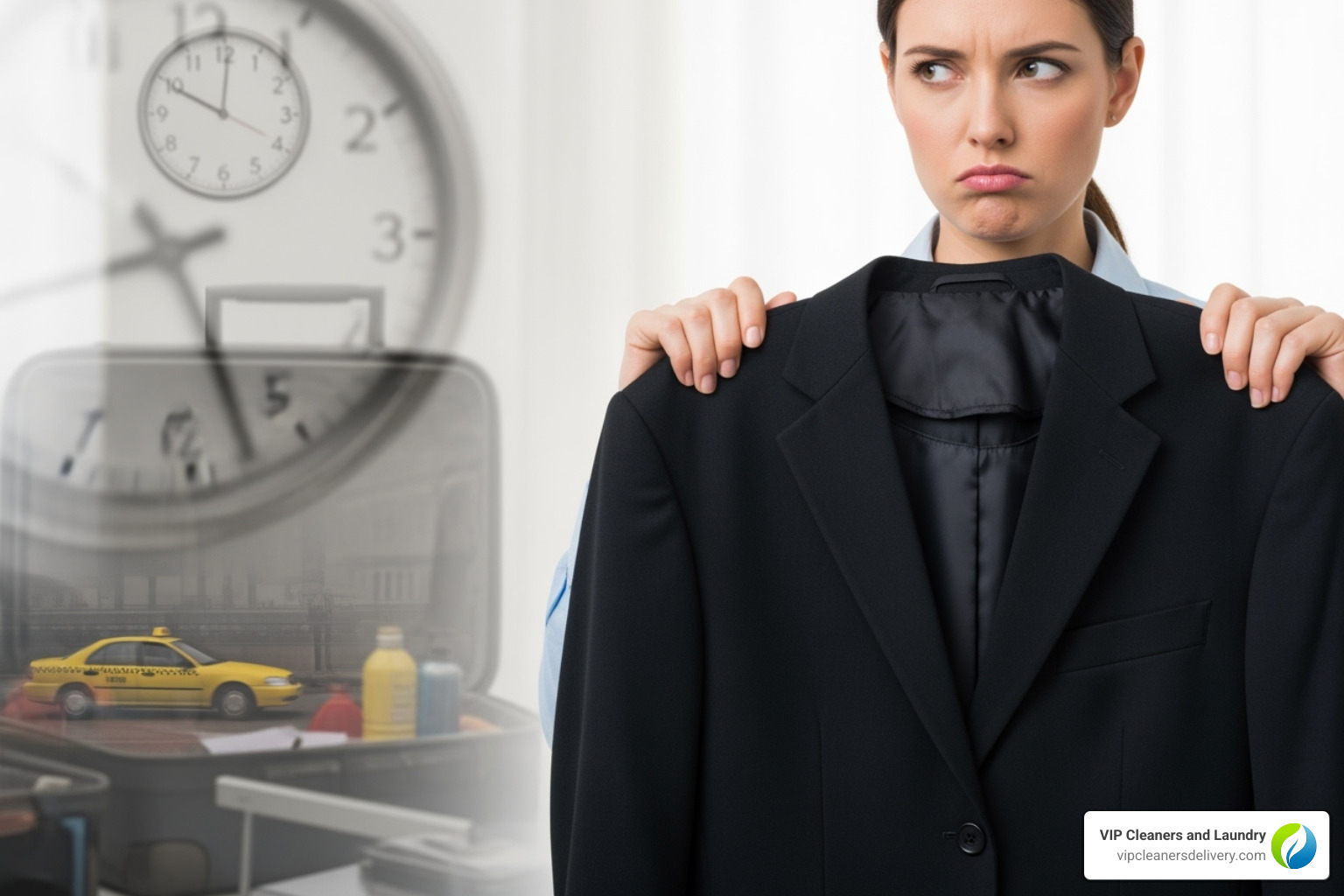 VIP Cleaners and Laundry
vipcleanersdelivery.com