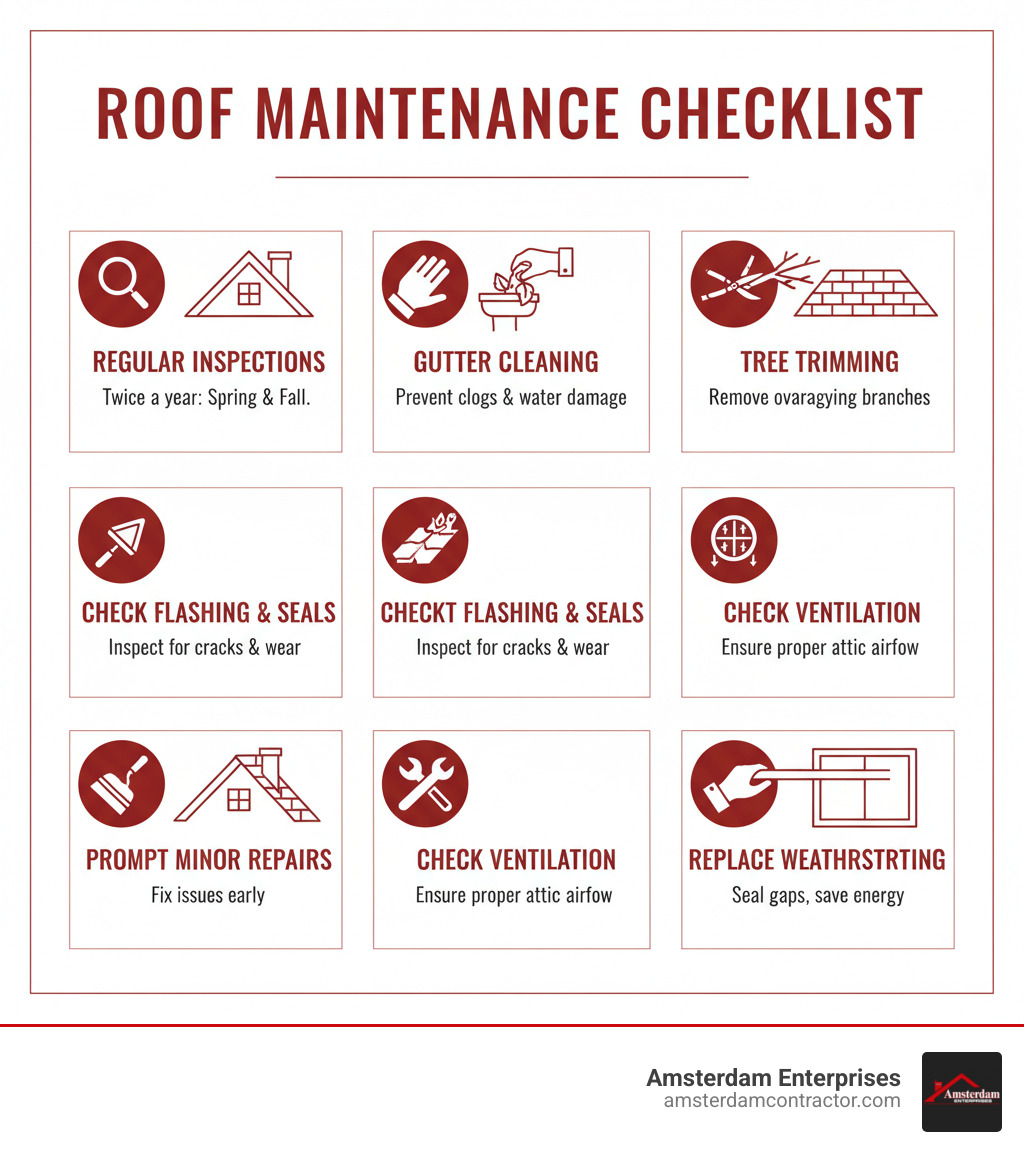 ROOF MAINTENANCE CHECKLIST

REGULAR INSPECTIONS
Twice a year: Spring & Fall.

GUTTER CLEANING
Prevent clogs & water damage

TREE TRIMMING
Remove ovaragying branches

CHECK FLASHING & SEALS
Inspect for cracks & wear

CHECKT FLASHING & SEALS
Inspect for cracks & wear

CHECK VENTILATION
Ensure proper attic airfow

PROMPT MINOR REPAIRS
Fix issues early

CHECK VENTILATION
Ensure proper attic airfow

REPLACE WEATHRSTRTING
Seal gaps, save energy

Amsterdam Enterprises
amsterdamcontractor.com

Amsterdam
ENTERPRISES