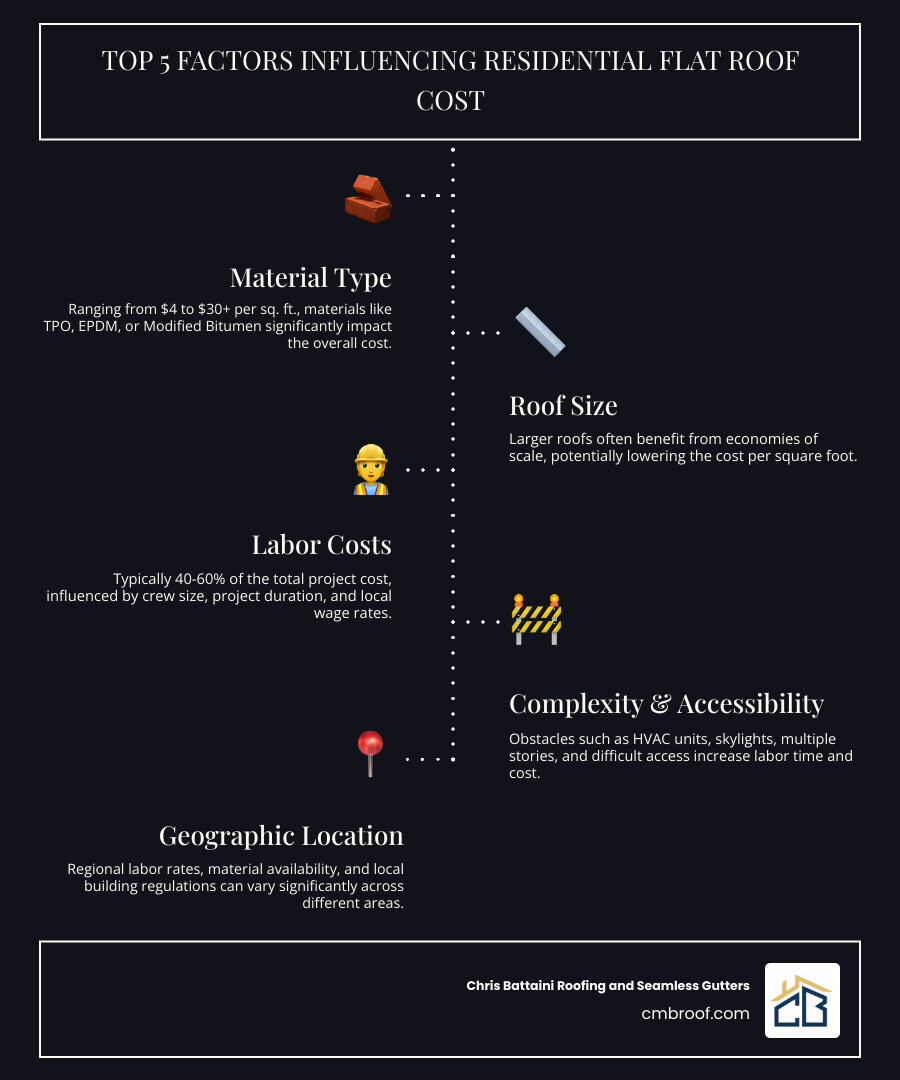 TOP 5 FACTORS INFLUENCING RESIDENTIAL FLAT ROOF COST

Material Type

Ranging from $4 to $30+ per sq. ft., materials like TPO, EPDM, or Modified Bitumen significantly impact the overall cost.

Roof Size

Larger roofs often benefit from economies of scale, potentially lowering the cost per square foot.

Labor Costs

Typically 40-60% of the total project cost, influenced by crew size, project duration, and local wage rates.

Complexity & Accessibility

Obstacles such as HVAC units, skylights, multiple stories, and difficult access increase labor time and cost.

Geographic Location

Regional labor rates, material availability, and local building regulations can vary significantly across different areas.

Chris Battaini Roofing and Seamless Gutters

cmbroof.com

CB