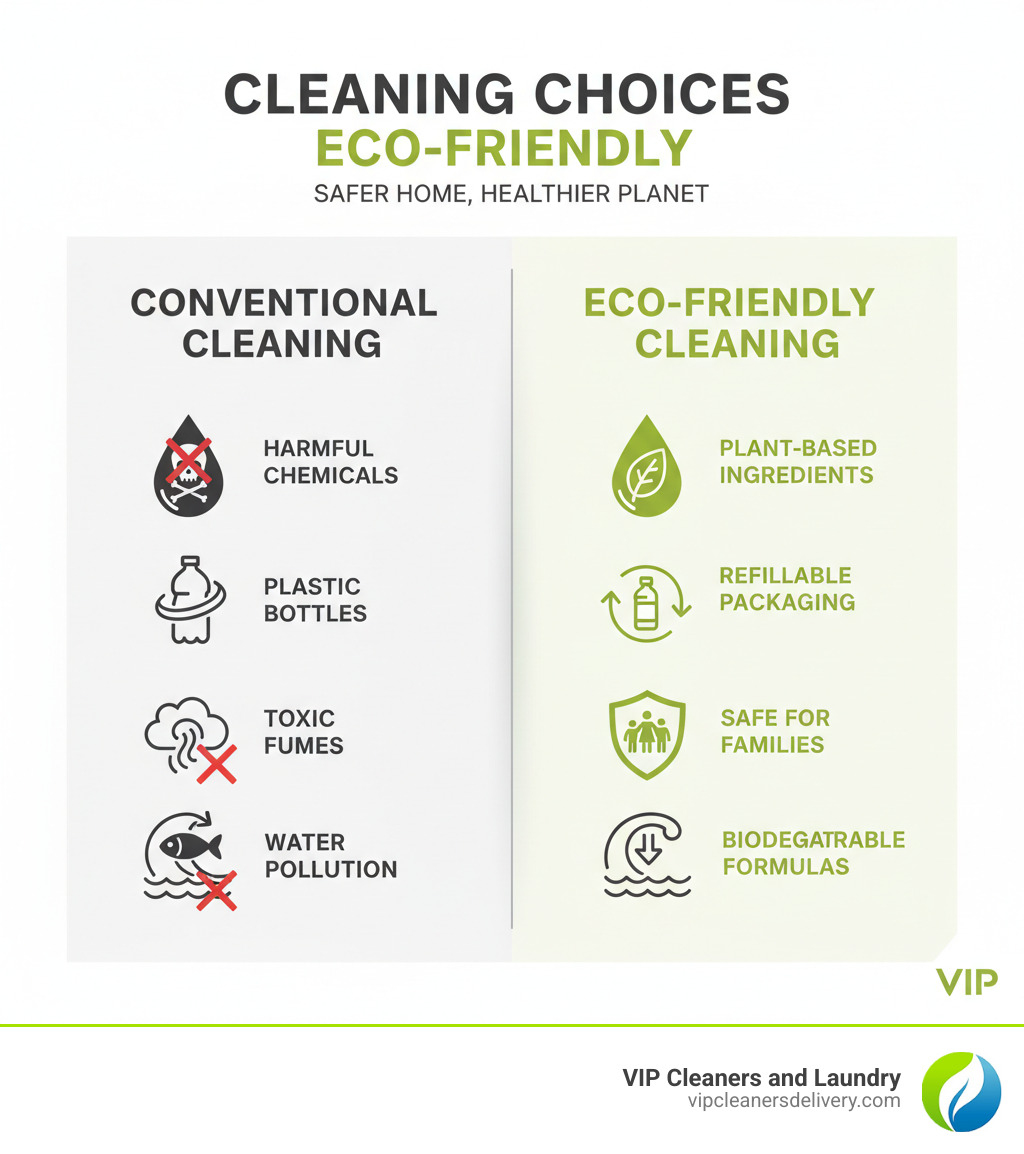 CLEANING CHOICES
ECO-FRIENDLY
SAFER HOME, HEALTHIER PLANET

CONVENTIONAL CLEANING

HARMFUL CHEMICALS

PLASTIC BOTTLES

TOXIC FUMES

WATER POLLUTION

ECO-FRIENDLY CLEANING

PLANT-BASED INGREDIENTS

REFILLABLE PACKAGING

SAFE FOR FAMILIES

BIODEGATRABLE FORMULAS

VIP

VIP Cleaners and Laundry
vipcleanersdelivery.com