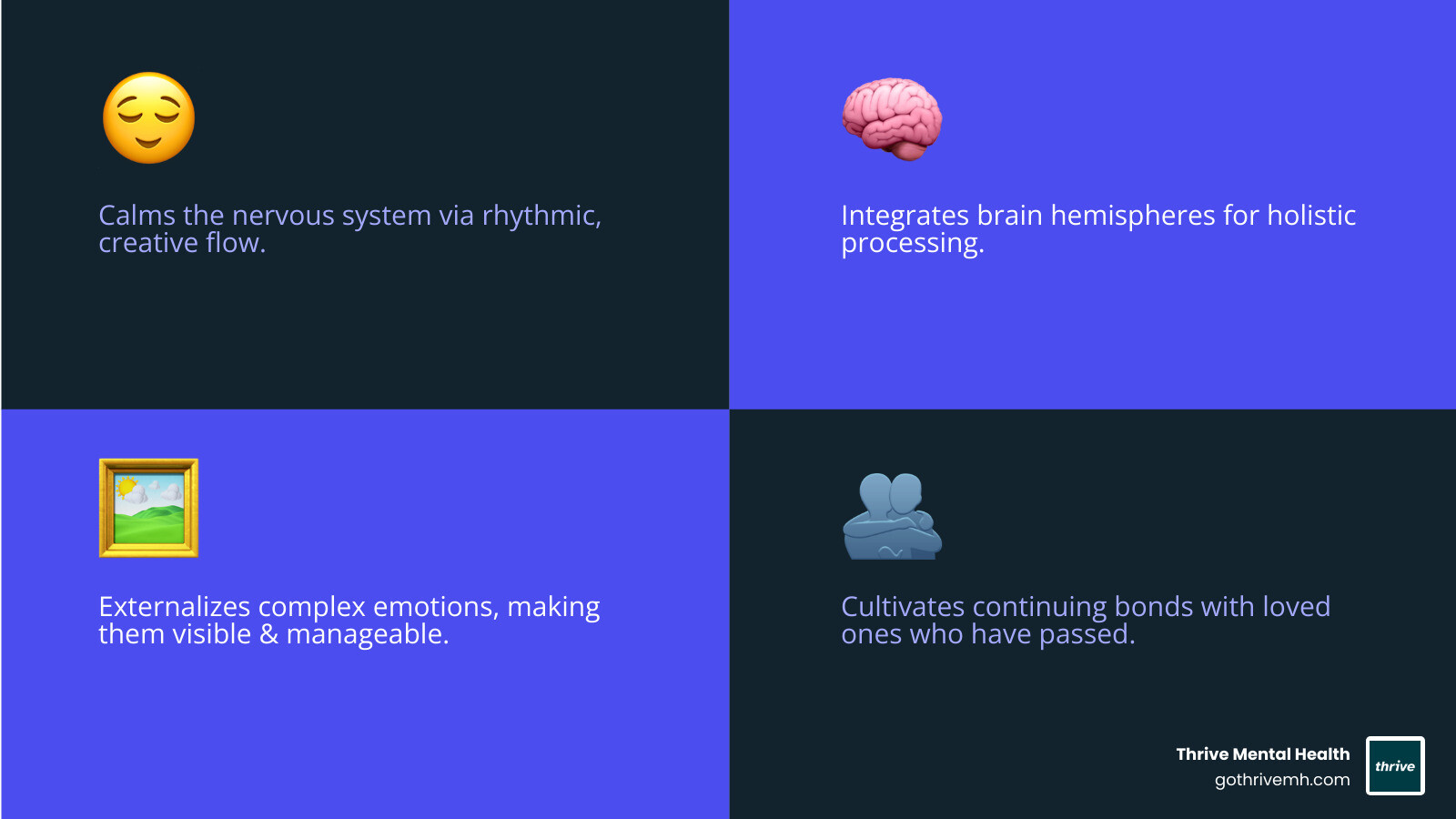 Calms the nervous system via rhythmic, creative flow.

Integrates brain hemispheres for holistic processing.

Externalizes complex emotions, making them visible & manageable.

Cultivates continuing bonds with loved ones who have passed.

Thrive Mental Health
gothrivemh.com

thrive