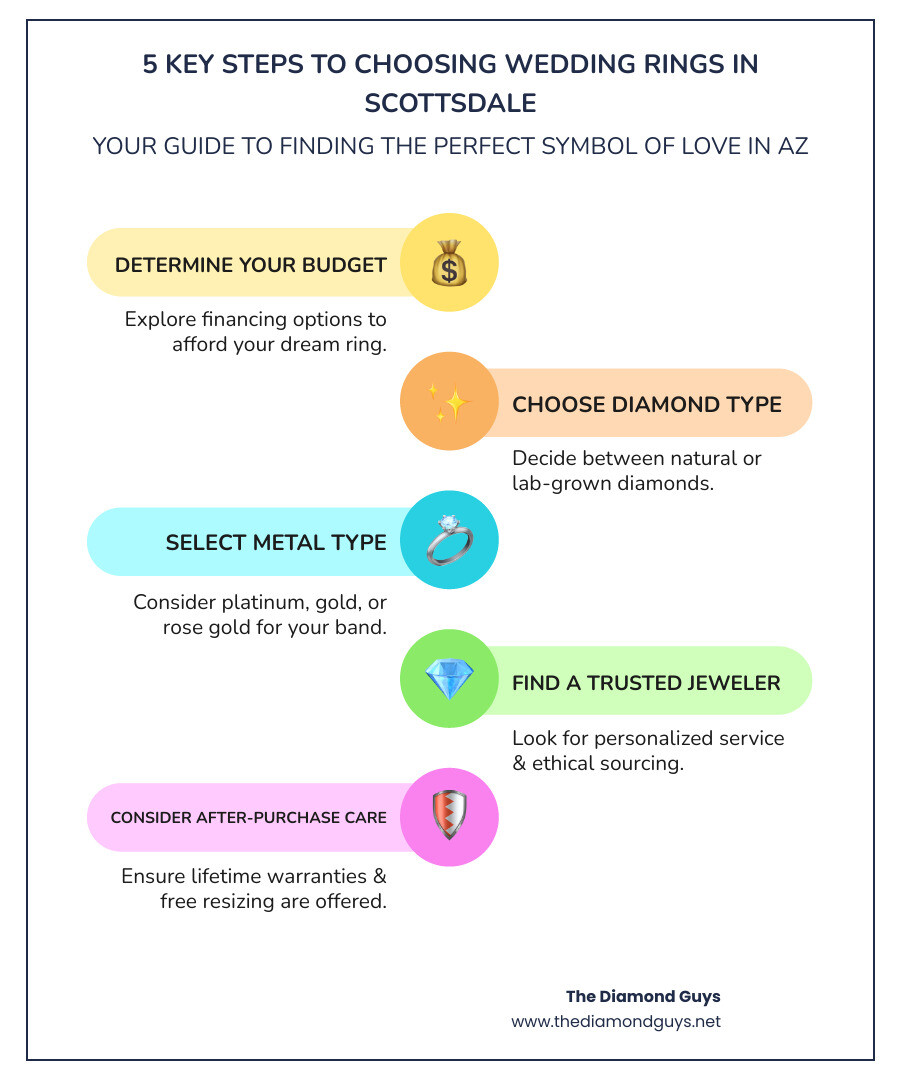 5 KEY STEPS TO CHOOSING WEDDING RINGS IN SCOTTSDALE

YOUR GUIDE TO FINDING THE PERFECT SYMBOL OF LOVE IN AZ

DETERMINE YOUR BUDGET

Explore financing options to afford your dream ring.

CHOOSE DIAMOND TYPE

Decide between natural or lab-grown diamonds.

SELECT METAL TYPE

Consider platinum, gold, or rose gold for your band.

FIND A TRUSTED JEWELER

Look for personalized service & ethical sourcing.

CONSIDER AFTER-PURCHASE CARE

Ensure lifetime warranties & free resizing are offered.

The Diamond Guys
www.thediamondguys.net