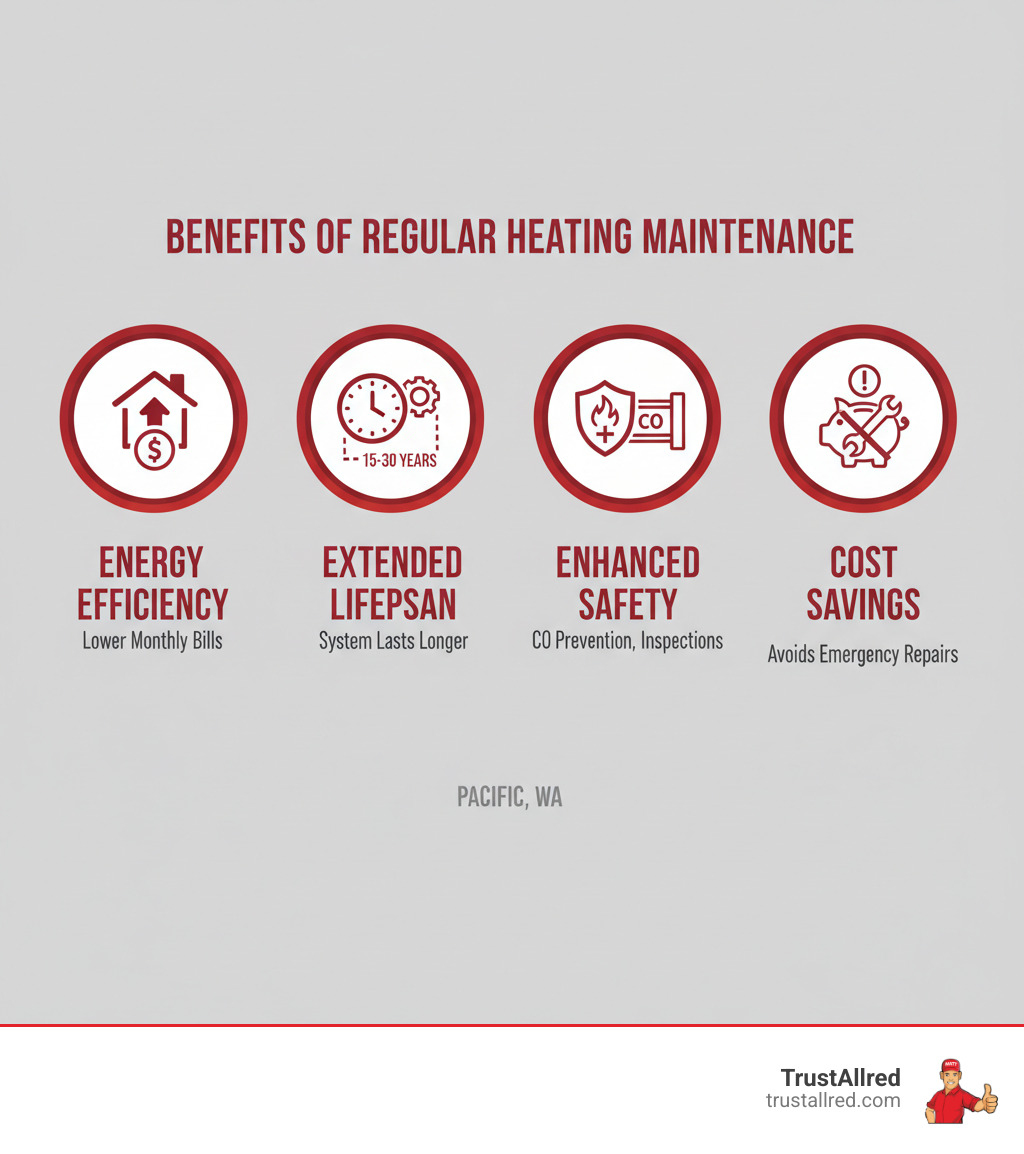 BENEFITS OF REGULAR HEATING MAINTENANCE

$

15-30 YEARS

CO

ENERGY EFFICIENCY
Lower Monthly Bills

EXTENDED LIFEPSAN
System Lasts Longer

ENHANCED SAFETY
CO Prevention, Inspections

COST SAVINGS
Avoids Emergency Repairs

PACIFIC, WA

TrustAllred
trustallred.com