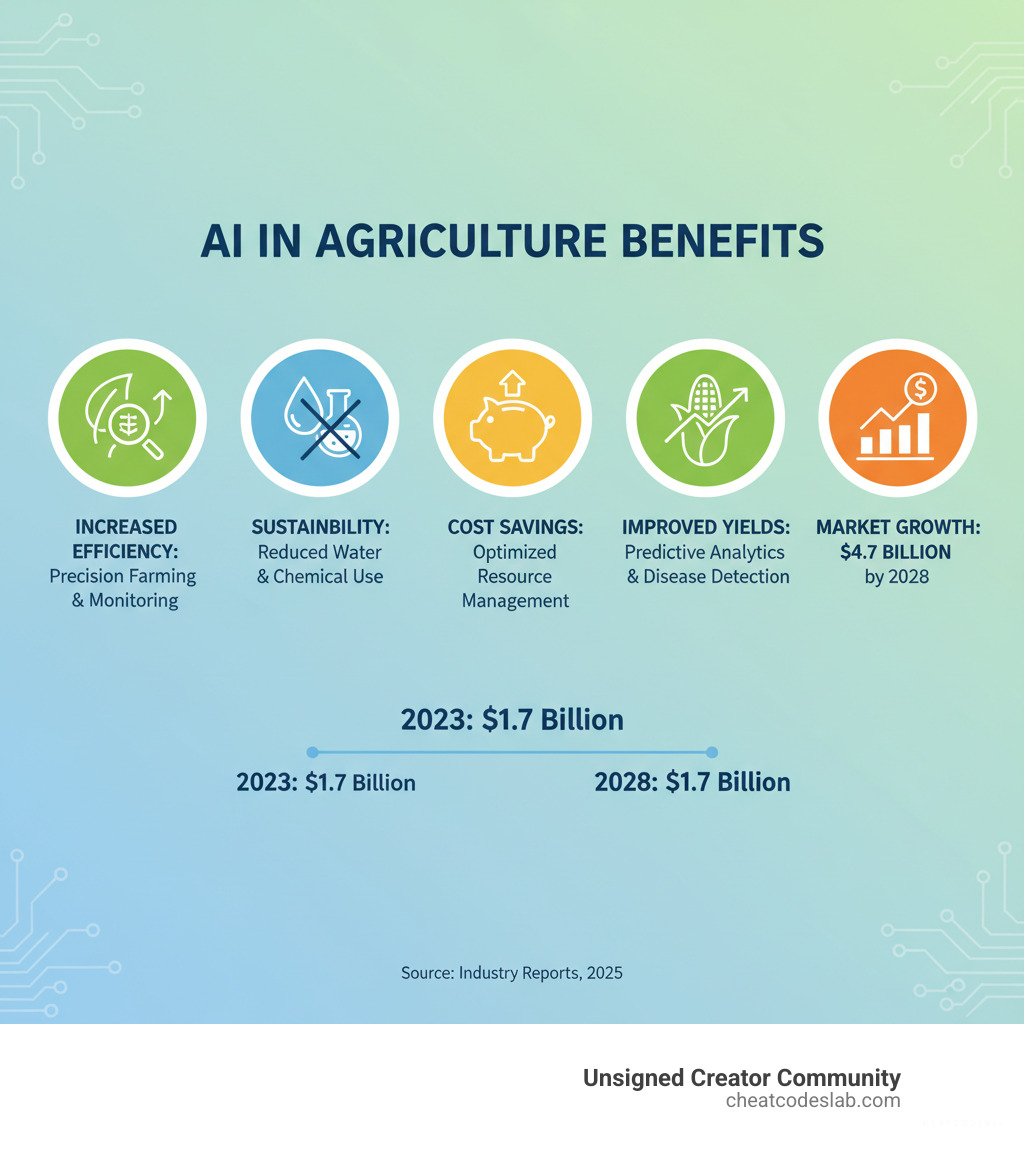 AI IN AGRICULTURE BENEFITS

INCREASED EFFICIENCY: Precision Farming & Monitoring

SUSTAINBILITY: Reduced Water & Chemical Use

COST SAVINGS: Optimized Resource Management

IMPROVED YIELDS: Predictive Analytics & Disease Detection

MARKET GROWTH: $4.7 BILLION by 2028

2023: $1.7 Billion

2023: $1.7 Billion

2028: $1.7 Billion

Source: Industry Reports, 2025

Unsigned Creator Community
cheatcodeslab.com