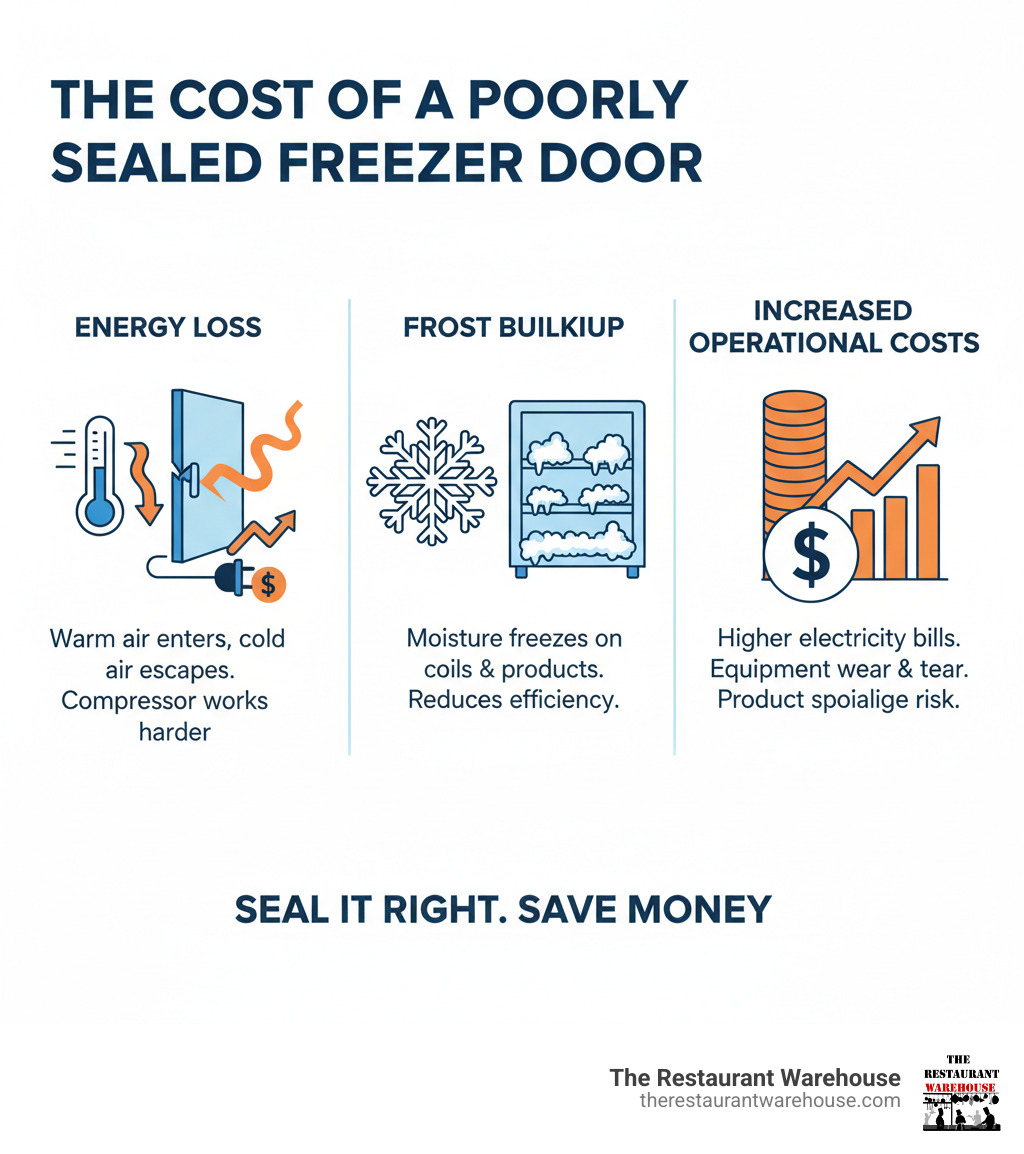 THE COST OF A POORLY SEALED FREEZER DOOR

ENERGY LOSS

$

Warm air enters, cold air escapes. Compressor works harder

FROST BUILKIUP

Moisture freezes on coils & products. Reduces efficiency.

INCREASED OPERATIONAL COSTS

$

Higher electricity bills. Equipment wear & tear. Product spoialige risk.

SEAL IT RIGHT. SAVE MONEY

The Restaurant Warehouse
therestaurantwarehouse.com

THE RESTAURANT WAREHOUSE