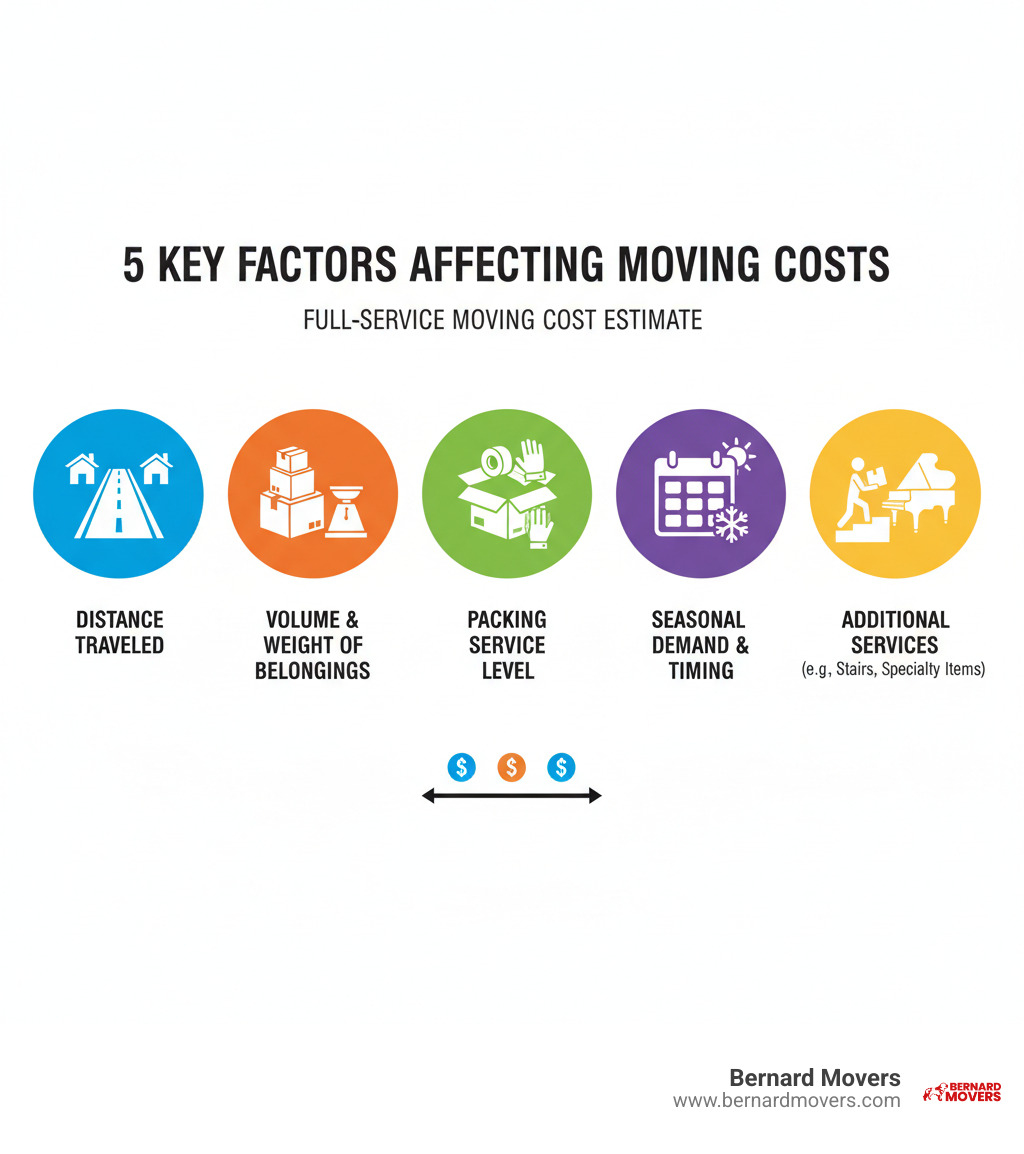 5 KEY FACTORS AFFECTING MOVING COSTS

FULL-SERVICE MOVING COST ESTIMATE

DISTANCE TRAVELED

VOLUME & WEIGHT OF BELONGINGS

PACKING SERVICE LEVEL

SEASONAL DEMAND & TIMING

ADDITIONAL SERVICES
(e.g, Stairs, Specialty Items)

$ $ $

Bernard Movers
www.bernardmovers.com

BERNARD MOVERS