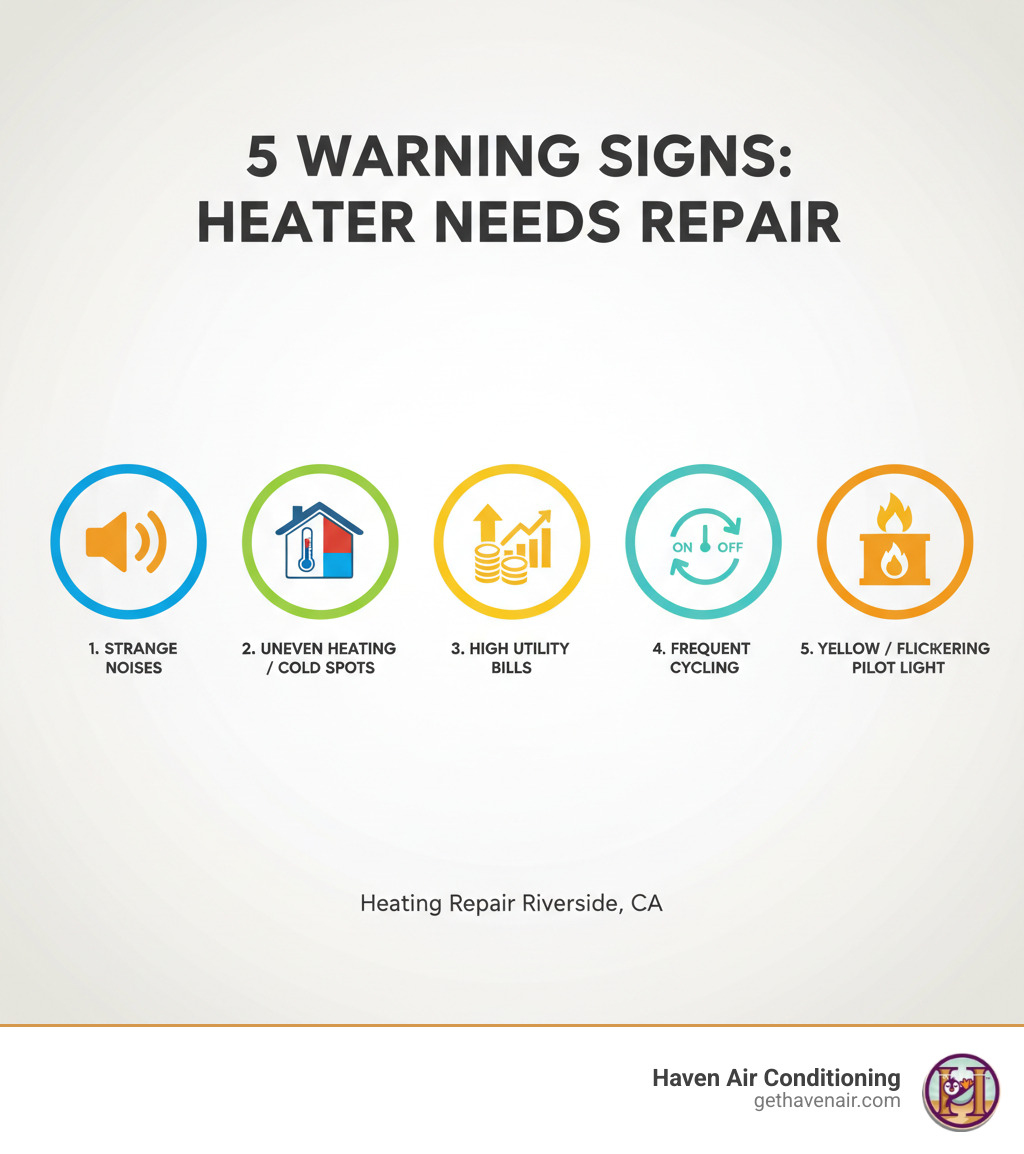 5 WARNING SIGNS: HEATER NEEDS REPAIR

ON OFF

1. STRANGE NOISES

2. UNEVEN HEATING / COLD SPOTS

3. HIGH UTILITY BILLS

4. FREQUENT CYCLING

5. YELLOW / FLICKERING PILOT LIGHT

Heating Repair Riverside, CA

Haven Air Conditioning
gethavenair.com