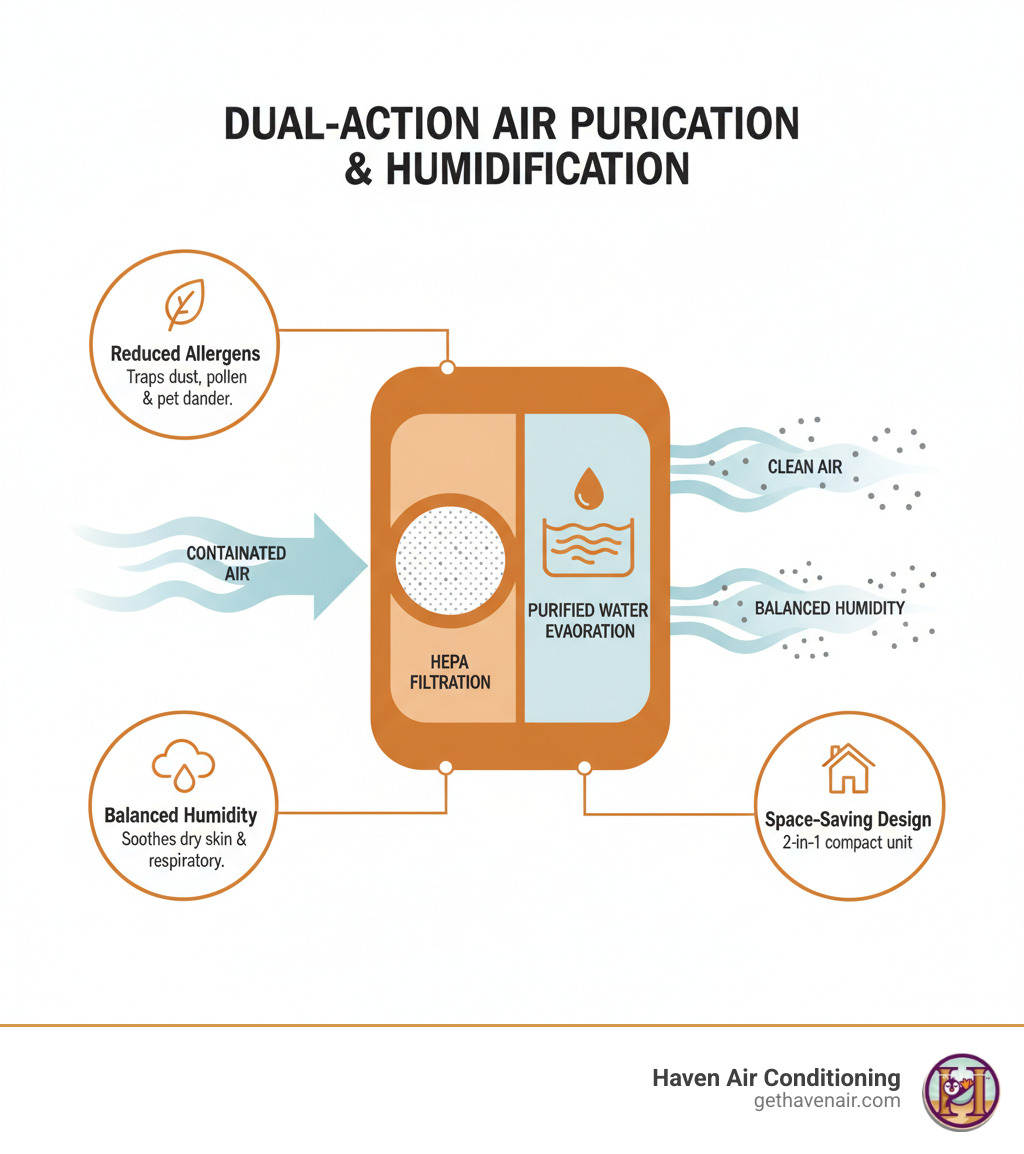 DUAL-ACTION AIR PURICATION & HUMIDIFICATION

Reduced Allergens
Traps dust, pollen & pet dander.

CONTAINATED AIR

HEPA FILTRATION

PURIFIED WATER EVAORATION

CLEAN AIR

BALANCED HUMIDITY

Balanced Humidity
Soothes dry skin & respiratory.

Space-Saving Design
2-in-1 compact unit

Haven Air Conditioning
gethavenair.com