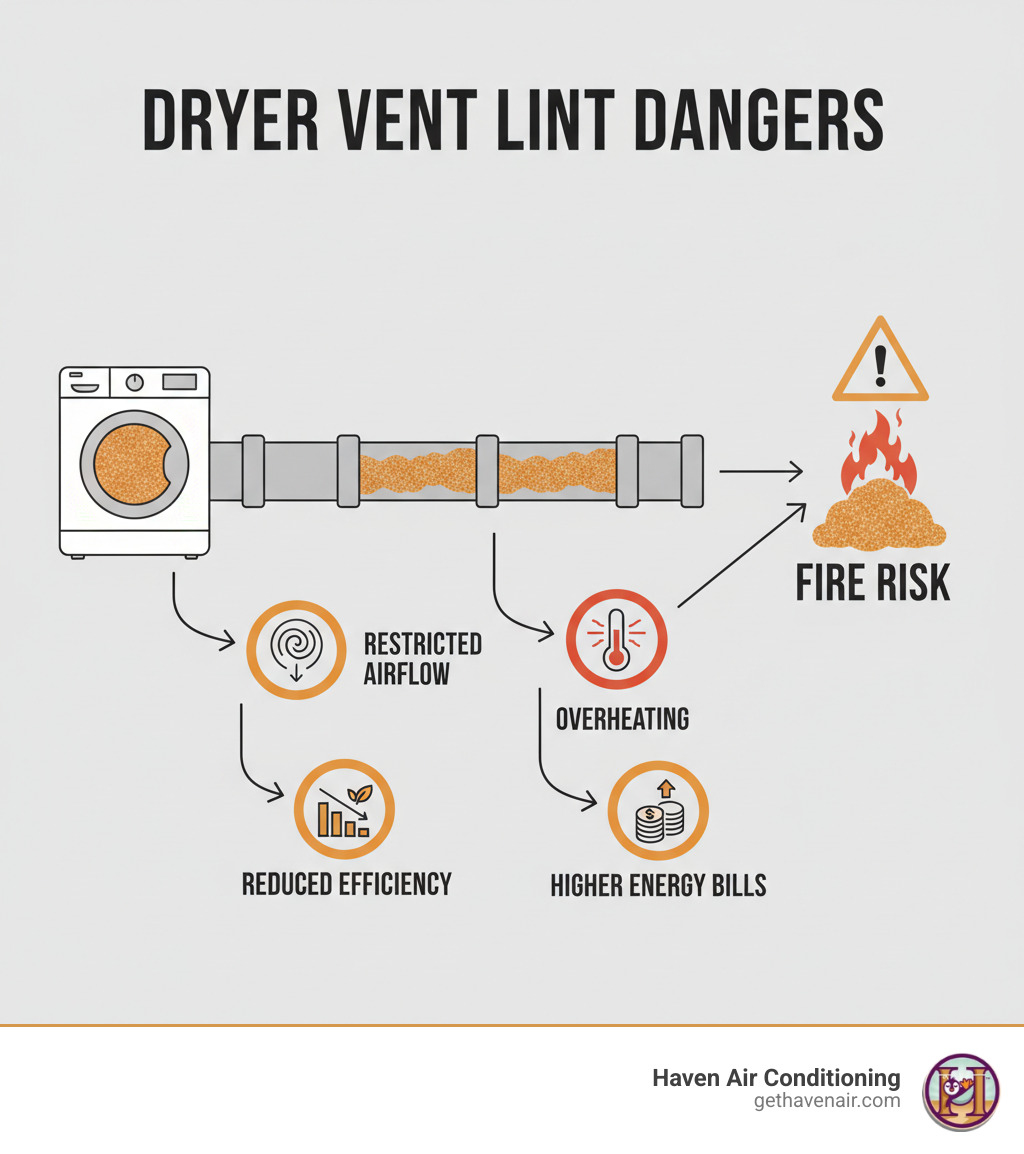 DRYER VENT LINT DANGERS

FIRE RISK

RESTRICTED AIRFLOW

OVERHEATING

REDUCED EFFICIENCY

HIGHER ENERGY BILLS

Haven Air Conditioning
gethavenair.com