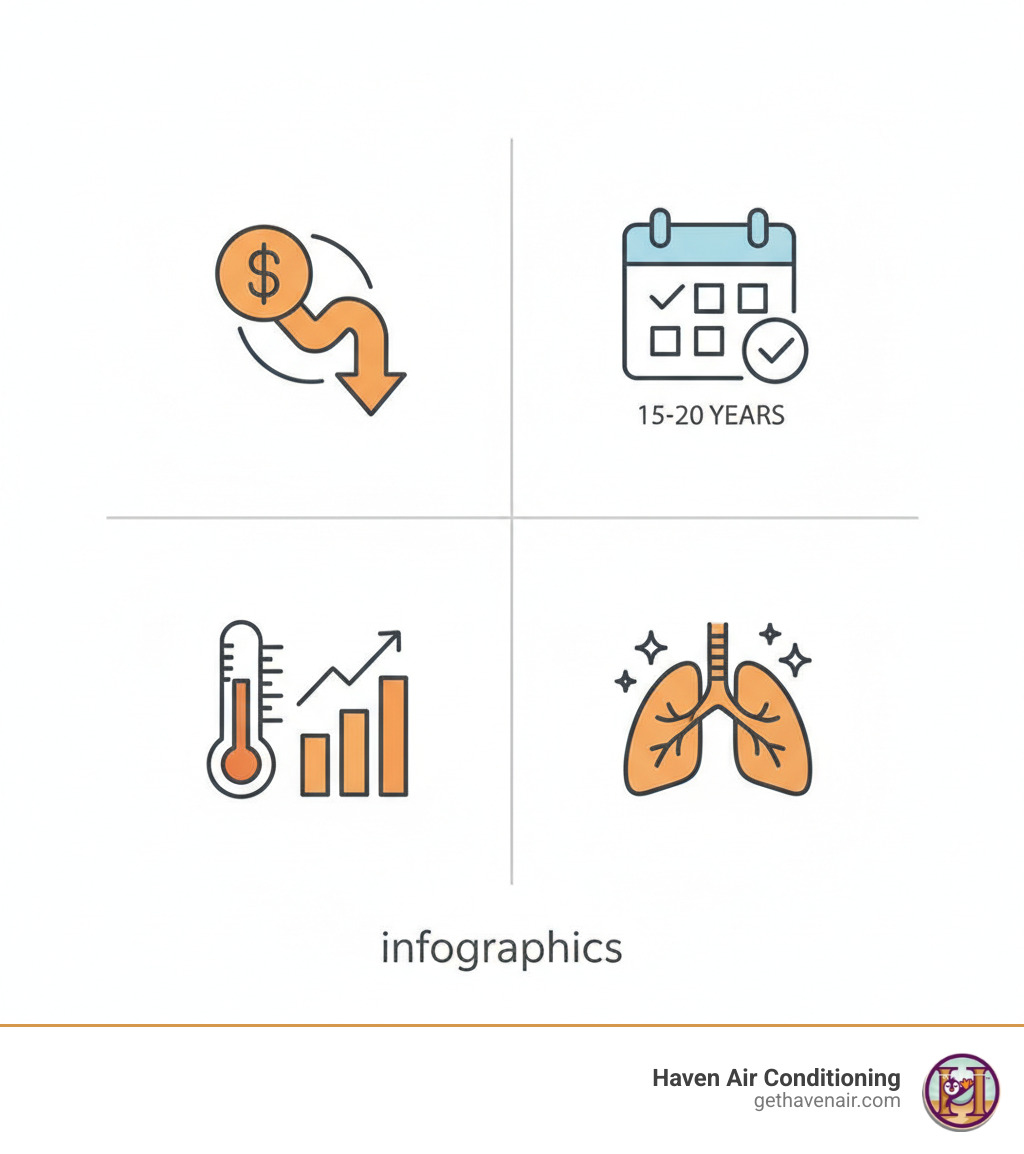 $

15-20 YEARS

infographics

Haven Air Conditioning
gethavenair.com