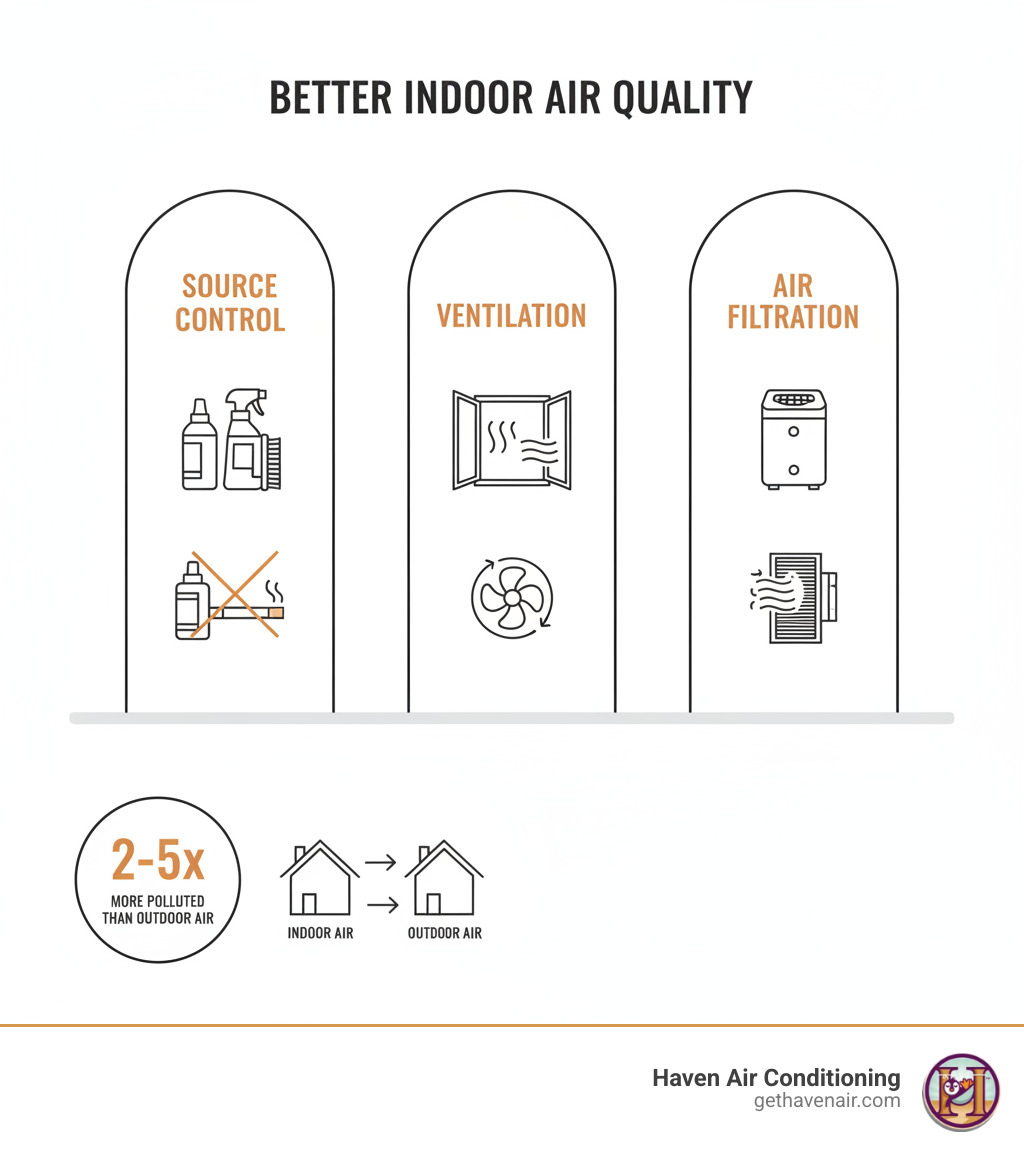 BETTER INDOOR AIR QUALITY

SOURCE CONTROL

VENTILATION

AIR FILTRATION

2-5x
MORE POLLUTED THAN OUTDOOR AIR

INDOOR AIR

OUTDOOR AIR

Haven Air Conditioning
gethavenair.com