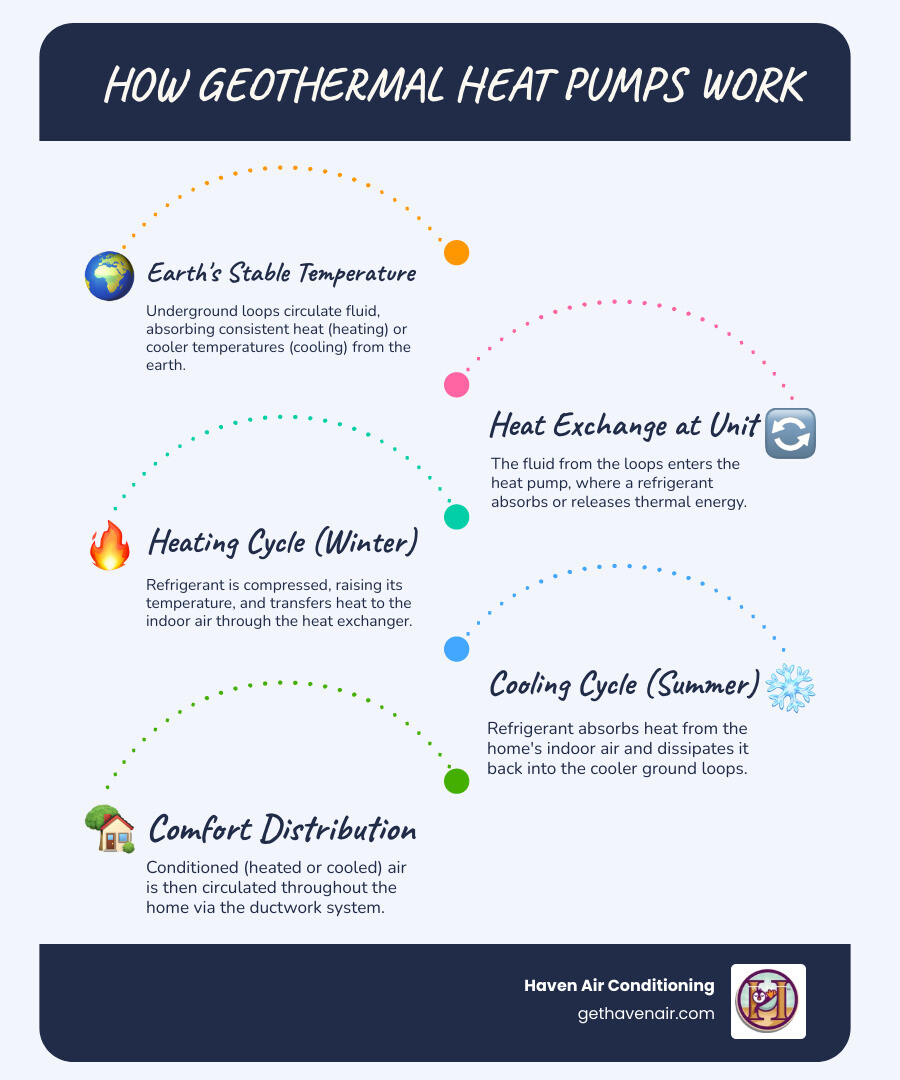 HOW GEOTHERMAL HEAT PUMPS WORK

Earth's Stable Temperature

Underground loops circulate fluid, absorbing consistent heat (heating) or cooler temperatures (cooling) from the earth.

Heat Exchange at Unit

The fluid from the loops enters the heat pump, where a refrigerant absorbs or releases thermal energy.

Heating Cycle (Winter)

Refrigerant is compressed, raising its temperature, and transfers heat to the indoor air through the heat exchanger.

Cooling Cycle (Summer)

Refrigerant absorbs heat from the home's indoor air and dissipates it back into the cooler ground loops.

Comfort Distribution

Conditioned (heated or cooled) air is then circulated throughout the home via the ductwork system.

Haven Air Conditioning
gethavenair.com