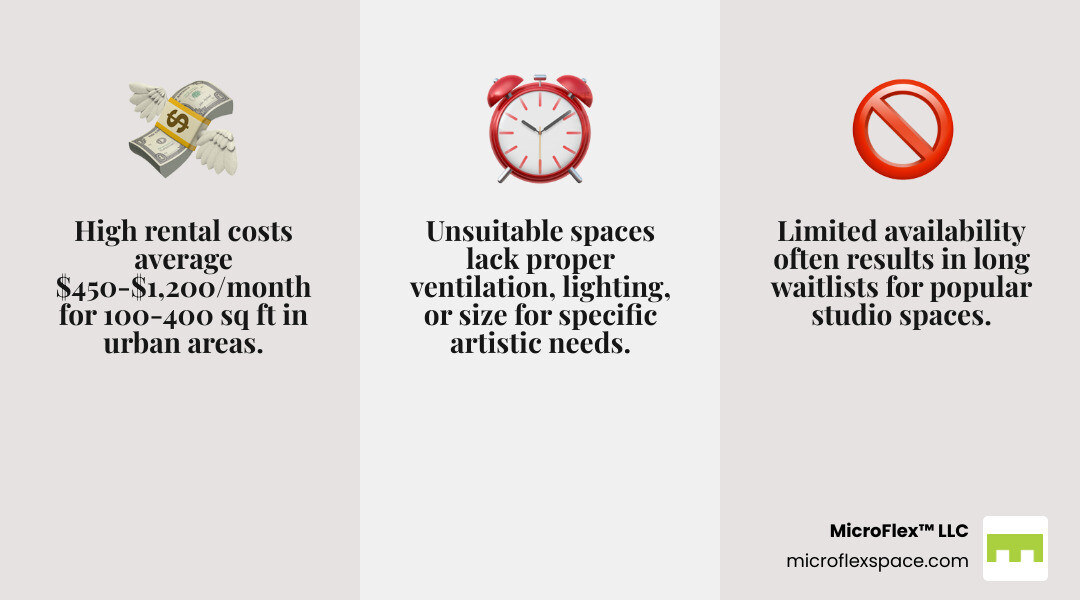 High rental costs average \$450-\$1,200/month for 100-400 sq ft in urban areas.

Unsuitable spaces lack proper ventilation, lighting, or size for specific artistic needs.

Limited availability often results in long waitlists for popular studio spaces.

MicroFlex™ LLC
microflexspace.com