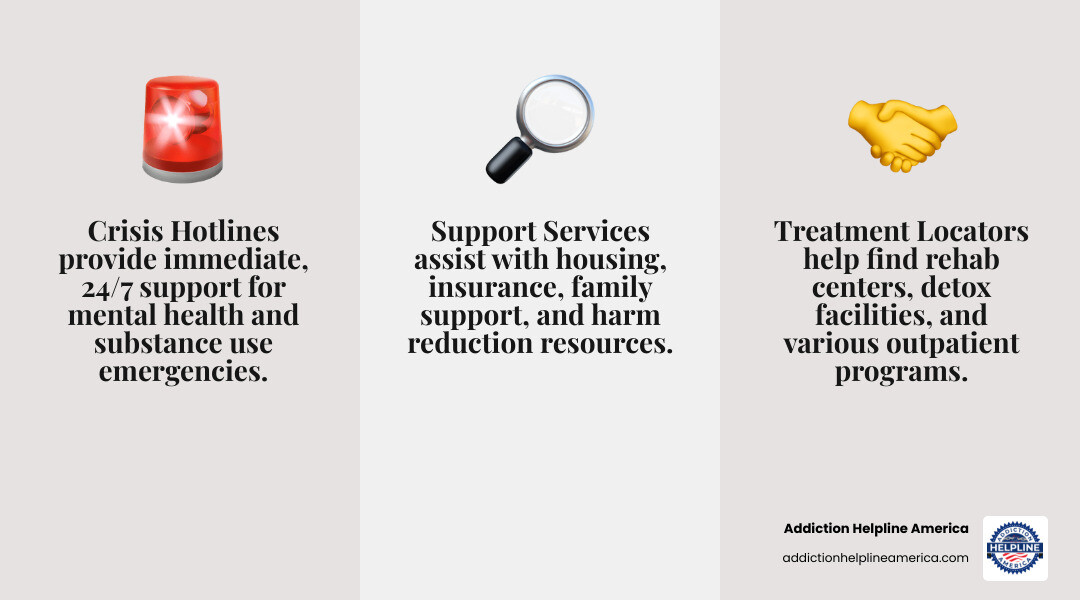 Crisis Hotlines provide immediate, 24/7 support for mental health and substance use emergencies.

Support Services assist with housing, insurance, family support, and harm reduction resources.

Treatment Locators help find rehab centers, detox facilities, and various outpatient programs.

Addiction Helpline America
addictionhelplineamerica.com

ADDICTION
HELPLINE
AMERICA