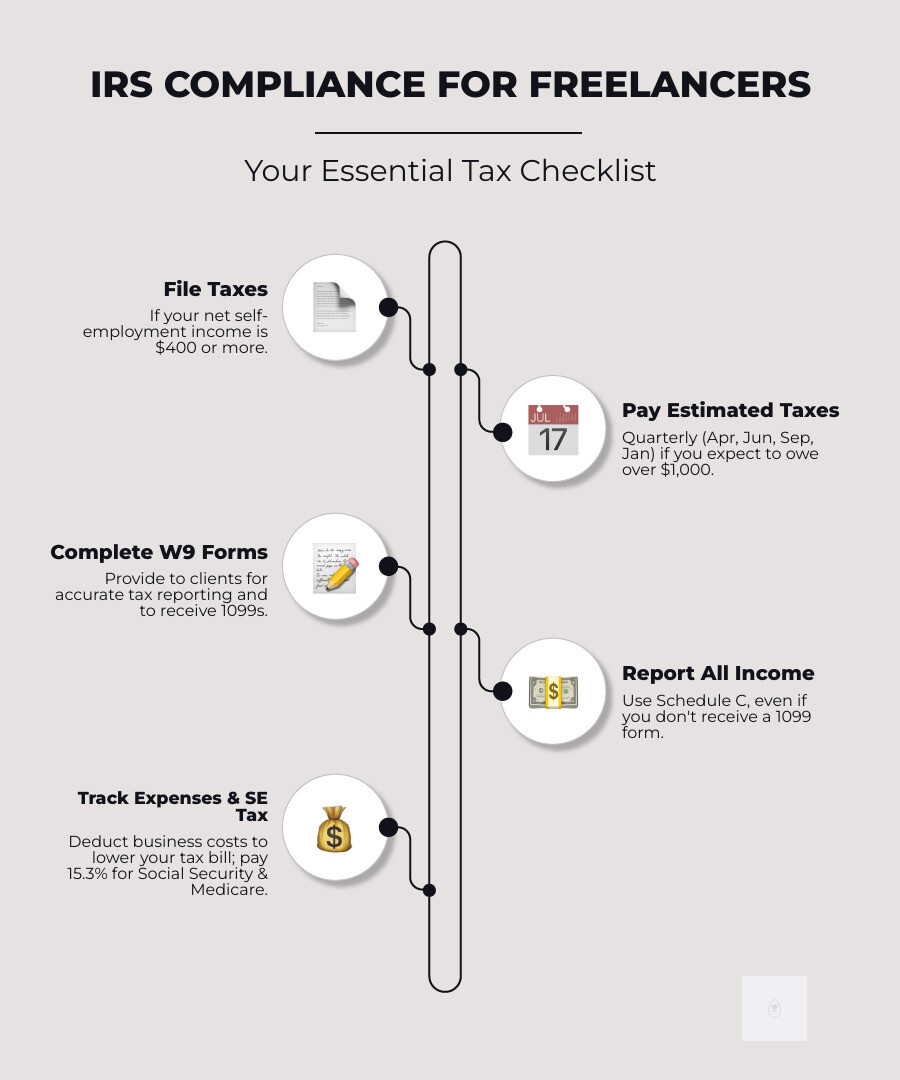 IRS COMPLIANCE FOR FREELANCERS

Your Essential Tax Checklist

File Taxes
If your net self-employment income is $400 or more.

JUL
17

Pay Estimated Taxes
Quarterly (Apr, Jun, Sep, Jan) if you expect to owe over $1,000.

Complete W9 Forms
Provide to clients for accurate tax reporting and to receive 1099s.

Report All Income
Use Schedule C, even if you don't receive a 1099 form.

Track Expenses & SE Tax
Deduct business costs to lower your tax bill; pay 15.3% for Social Security & Medicare.