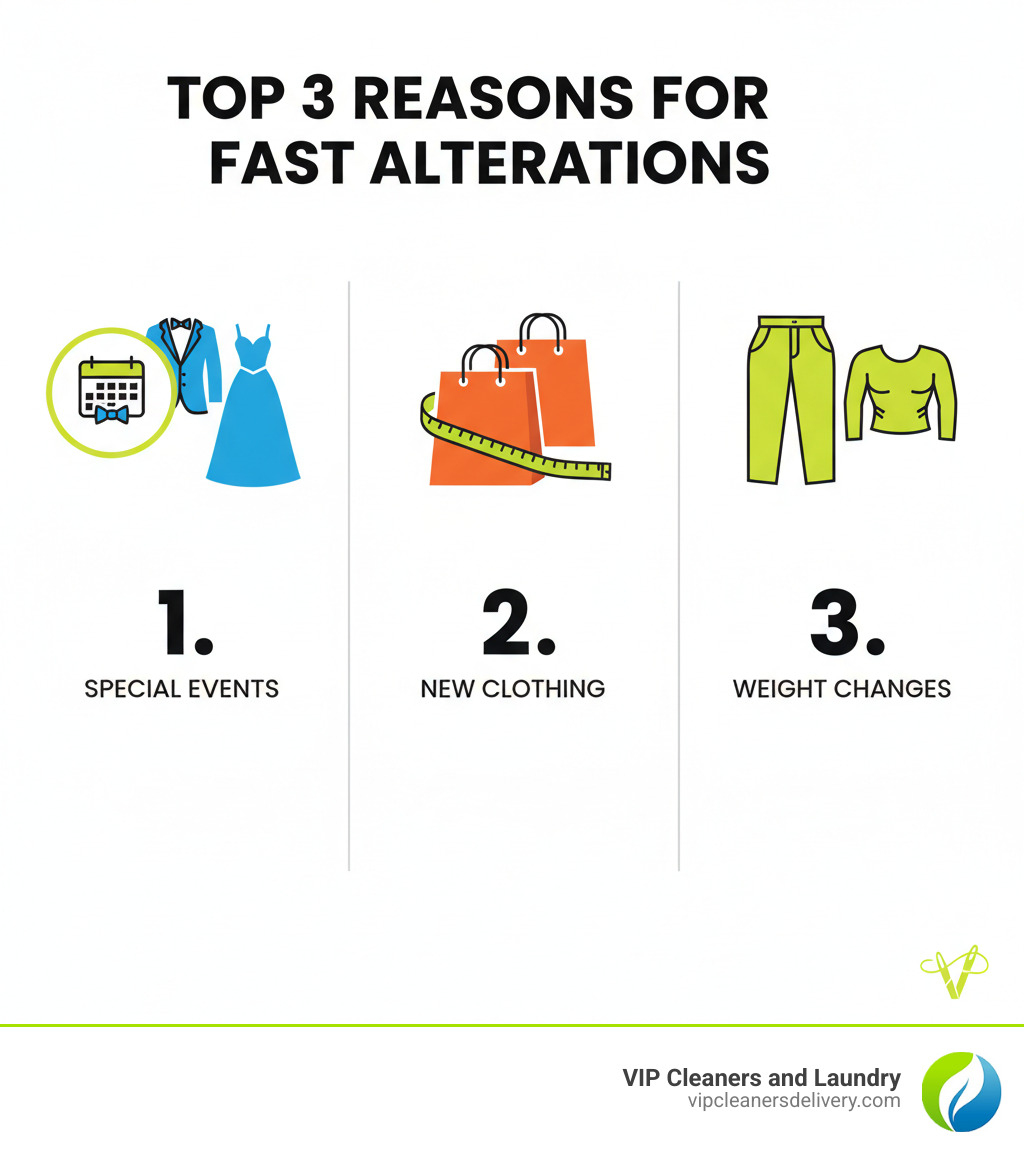 TOP 3 REASONS FOR FAST ALTERATIONS

1.
SPECIAL EVENTS

2.
NEW CLOTHING

3.
WEIGHT CHANGES

VIP Cleaners and Laundry
vipcleanersdelivery.com