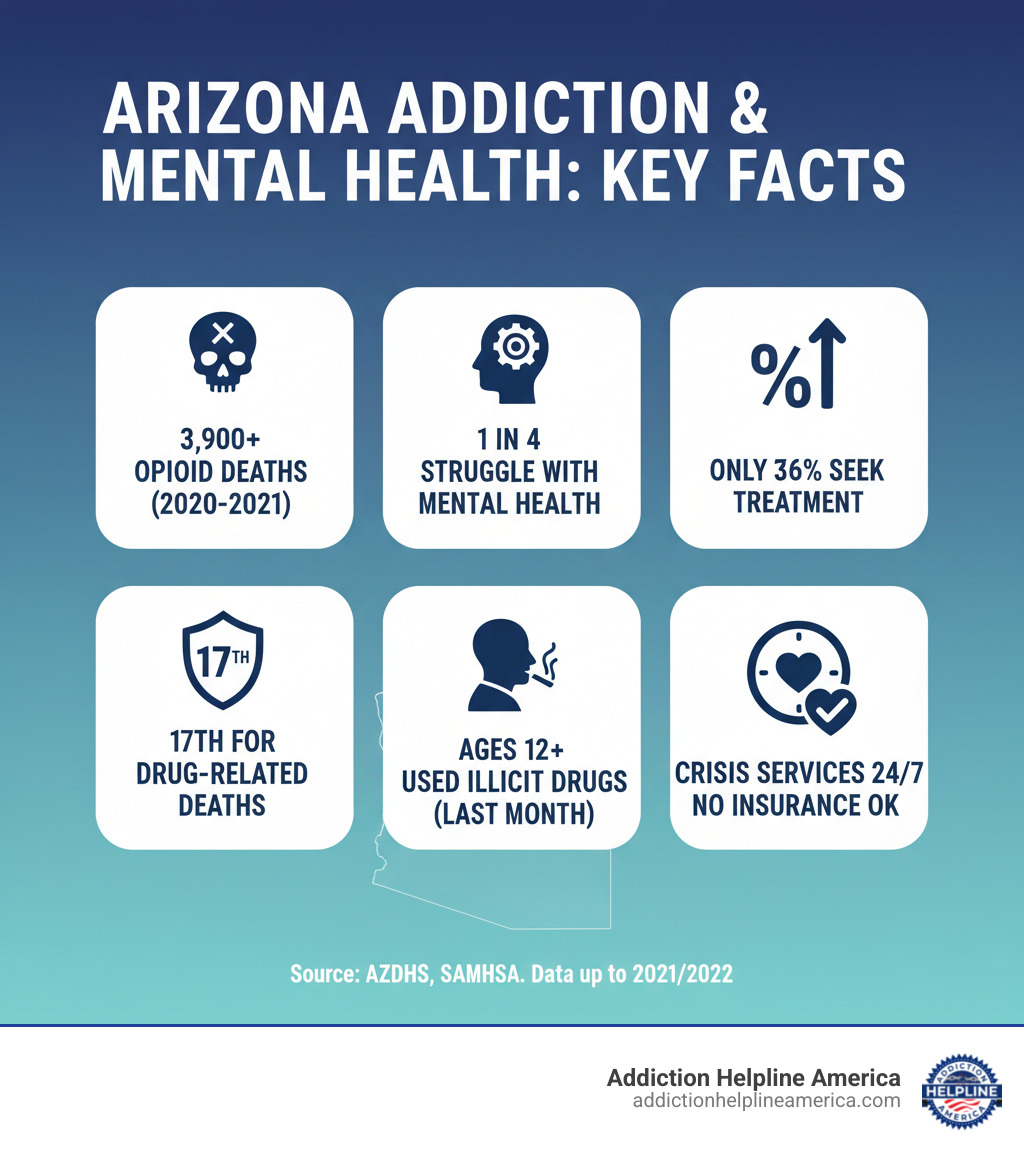 ARIZONA ADDICTION & MENTAL HEALTH: KEY FACTS

3,900+ OPIOID DEATHS (2020-2021)

1 IN 4 STRUGGLE WITH MENTAL HEALTH

%

ONLY 36% SEEK TREATMENT

17TH

17TH FOR DRUG-RELATED DEATHS

AGES 12+ USED ILLICIT DRUGS (LAST MONTH)

CRISIS SERVICES 24/7 NO INSURANCE OK

Source: AZDHS, SAMHSA. Data up to 2021/2022

Addiction Helpline America
addictionhelplineamerica.com

ADDICTION HELPLINE AMERICA