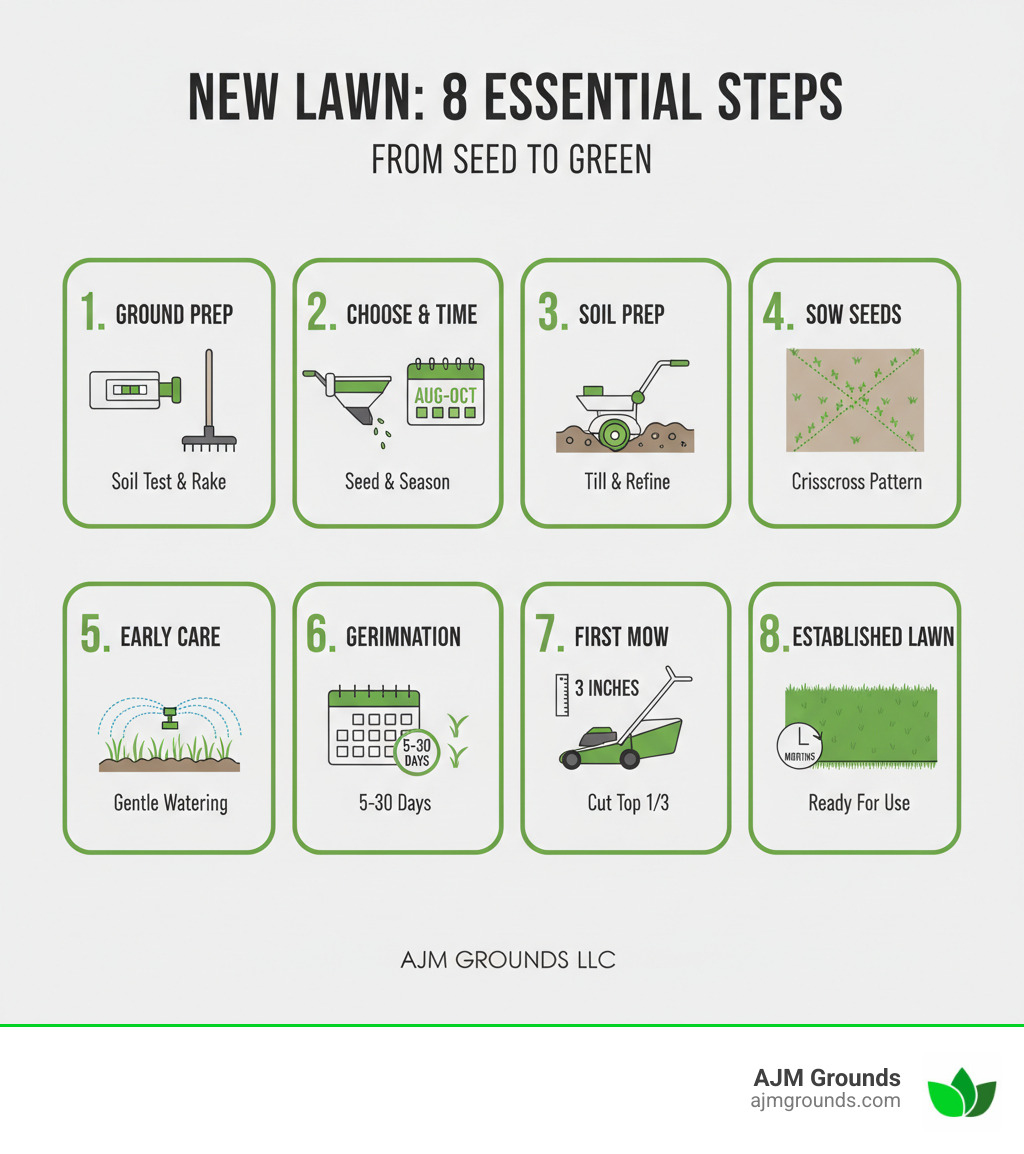 NEW LAWN: 8 ESSENTIAL STEPS
FROM SEED TO GREEN

1. GROUND PREP
Soil Test & Rake

2. CHOOSE & TIME
AUG-OCT
Seed & Season

3. SOIL PREP
Till & Refine

4. SOW SEEDS
Crisscross Pattern

5. EARLY CARE
Gentle Watering

6. GERIMNATION
5-30 DAYS
5-30 Days

7. FIRST MOW
3 INCHES
Cut Top 1/3

8. ESTABLISHED LAWN
MONTHS
Ready For Use

AJM GROUNDS LLC

AJM Grounds
ajmgrounds.com