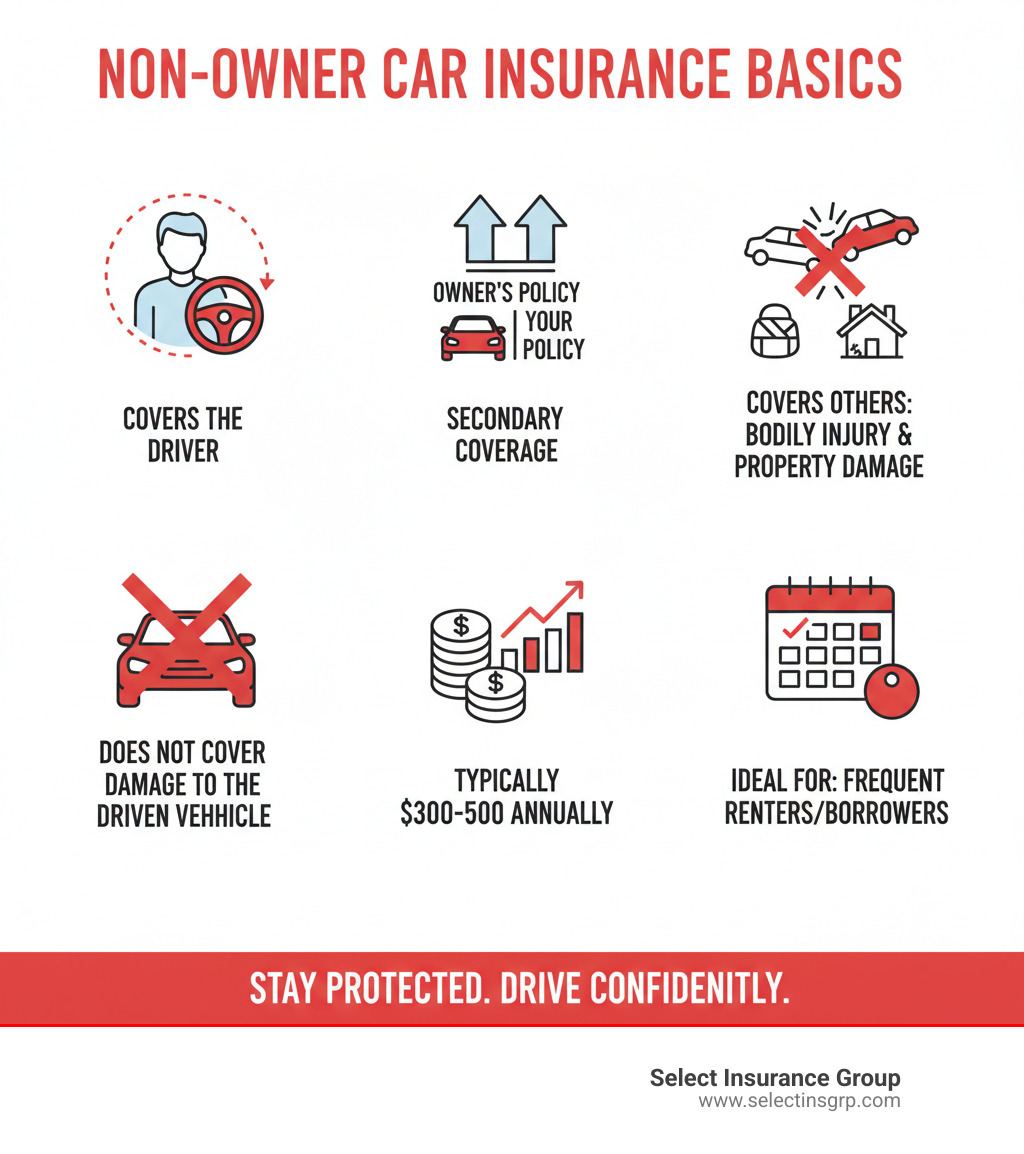 NON-OWNER CAR INSURANCE BASICS

COVERS THE DRIVER

OWNER'S POLICY
YOUR POLICY

SECONDARY COVERAGE

COVERS OTHERS: BODILY INJURY & PROPERTY DAMAGE

DOES NOT COVER DAMAGE TO THE DRIVEN VEHHICLE

$ $

TYPICALLY $300-500 ANNUALLY

IDEAL FOR: FREQUENT RENTERS/BORROWERS

STAY PROTECTED. DRIVE CONFIDENITLY.

Select Insurance Group
www.selectinsgrp.com