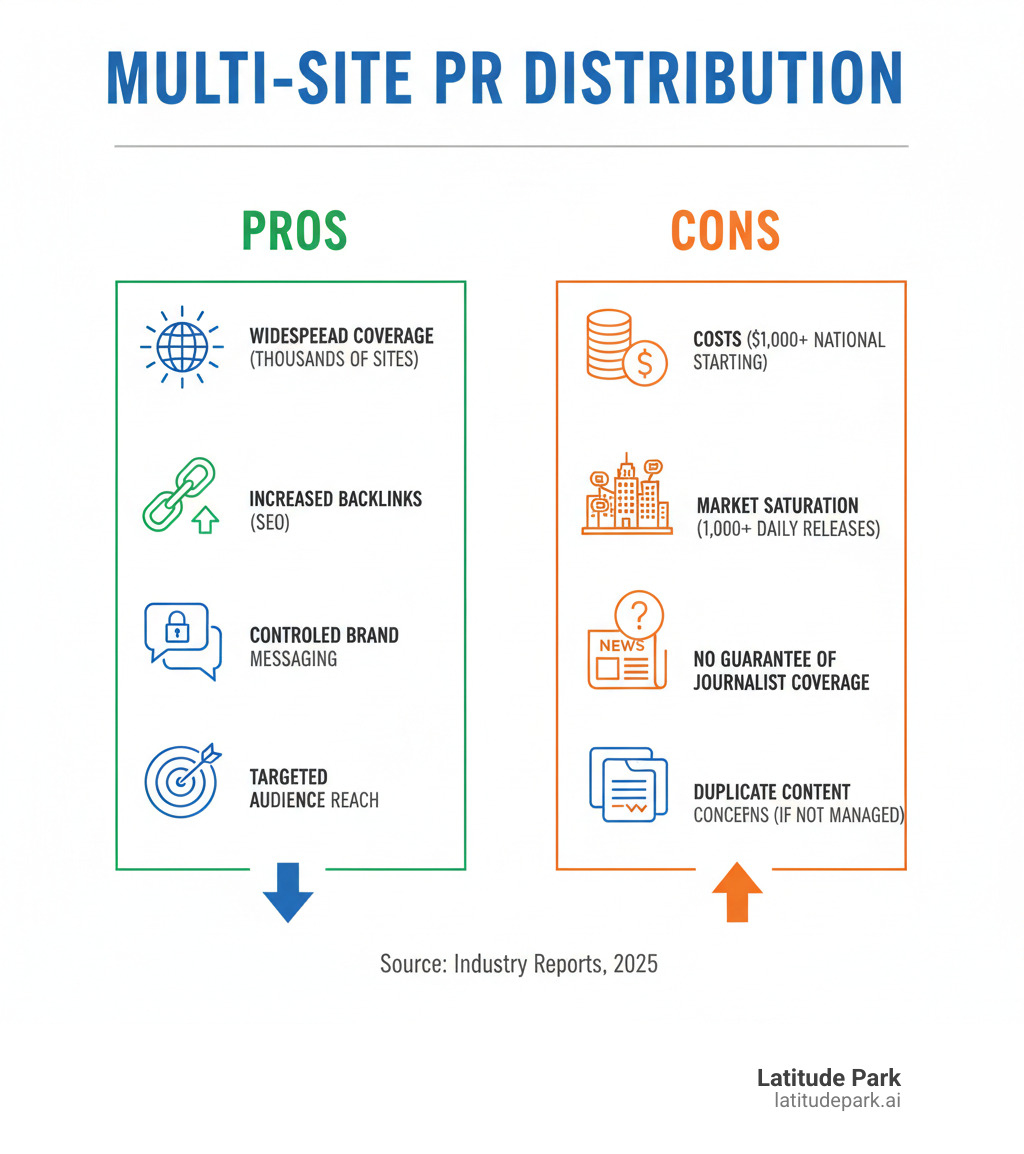 MULTI-SITE PR DISTRIBUTION

PROS

WIDESPEAD COVERAGE (THOUSANDS OF SITES)

INCREASED BACKLINKS (SEO)

CONTROLED BRAND MESSAGING

TARGETED AUDIENCE REACH

CONS

COSTS ($1,000+ NATIONAL STARTING)

MARKET SATURATION (1,000+ DAILY RELEASES)

NEWS

NO GUARANTEE OF JOURNALIST COVERAGE

DUPLICATE CONTENT CONCEFNS (IF NOT MANAGED)

Source: Industry Reports, 2025

Latitude Park
latitudepark.ai