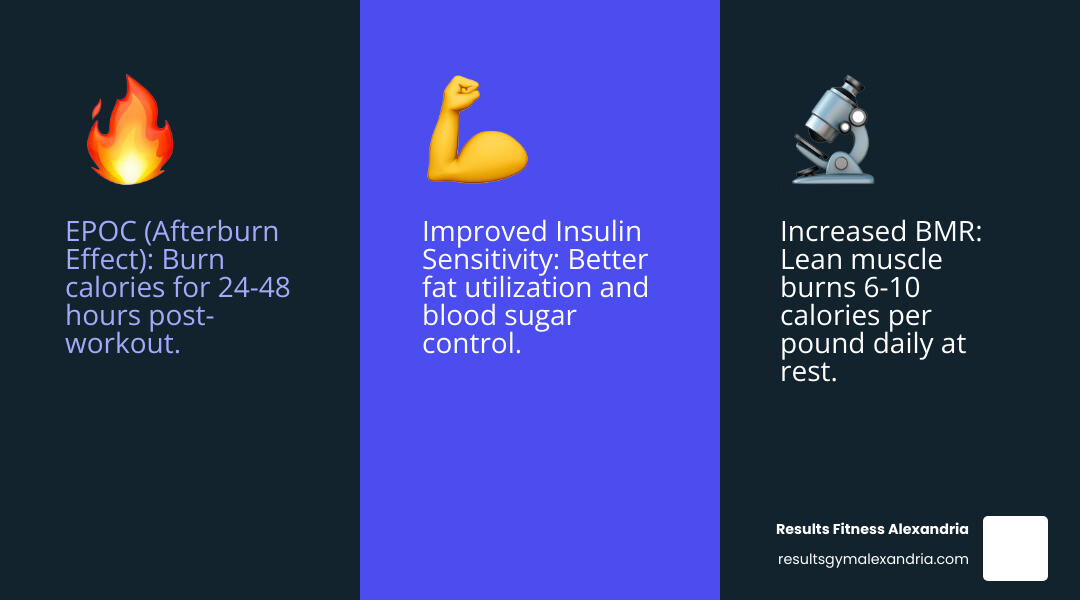 EPOC (Afterburn Effect): Burn calories for 24-48 hours post-workout.

Improved Insulin Sensitivity: Better fat utilization and blood sugar control.

Increased BMR: Lean muscle burns 6-10 calories per pound daily at rest.

Results Fitness Alexandria

resultsgymalexandria.com