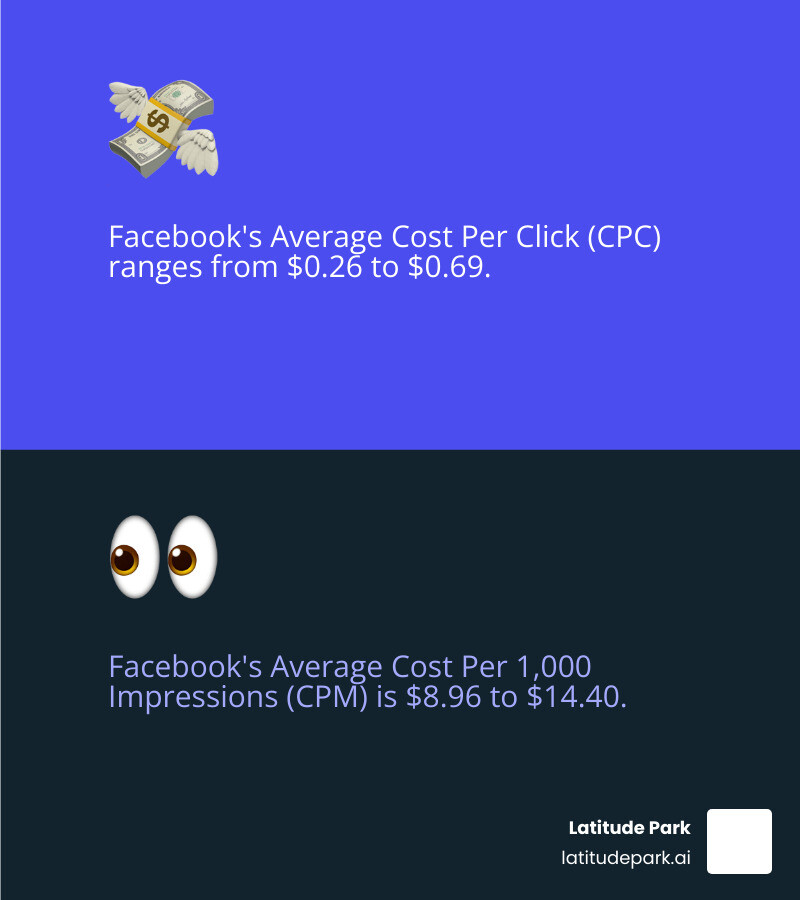 Facebook's Average Cost Per Click (CPC) ranges from \$0.26 to \$0.69.

Facebook's Average Cost Per 1,000 Impressions (CPM) is \$8.96 to \$14.40.

Latitude Park
latitudepark.ai