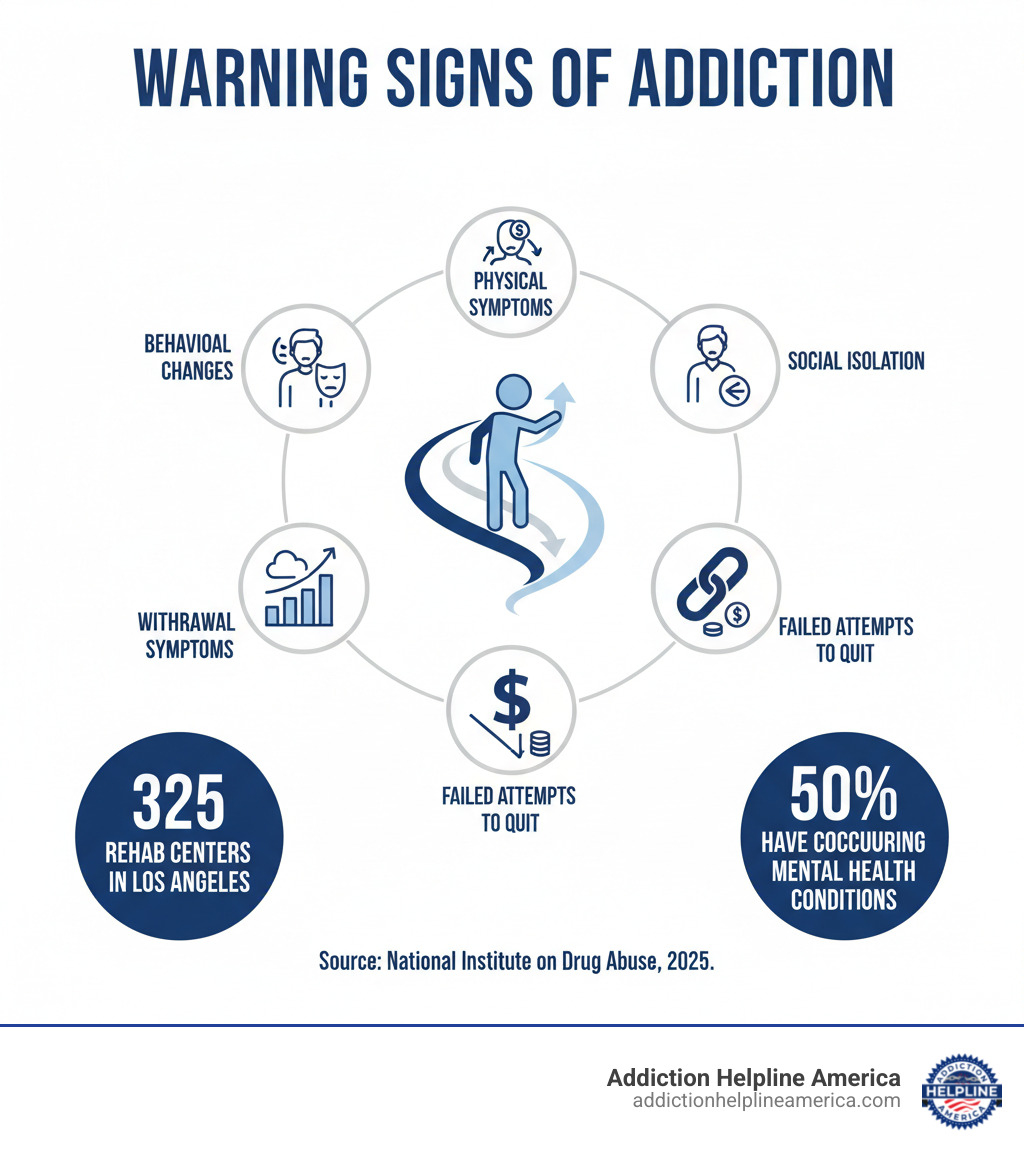 WARNING SIGNS OF ADDICTION

PHYSICAL SYMPTOMS

BEHAVIOAL CHANGES

SOCIAL ISOLATION

WITHRAWAL SYMPTOMS

FAILED ATTEMPTS TO QUIT

FAILED ATTEMPTS TO QUIT

325
REHAB CENTERS IN LOS ANGELES

50%
HAVE COCCUURING MENTAL HEALTH CONDITIONS

Source: National Institute on Drug Abuse, 2025.

Addiction Helpline America
addictionhelplineamerica.com

ADDICTION HELPLINE AMERICA