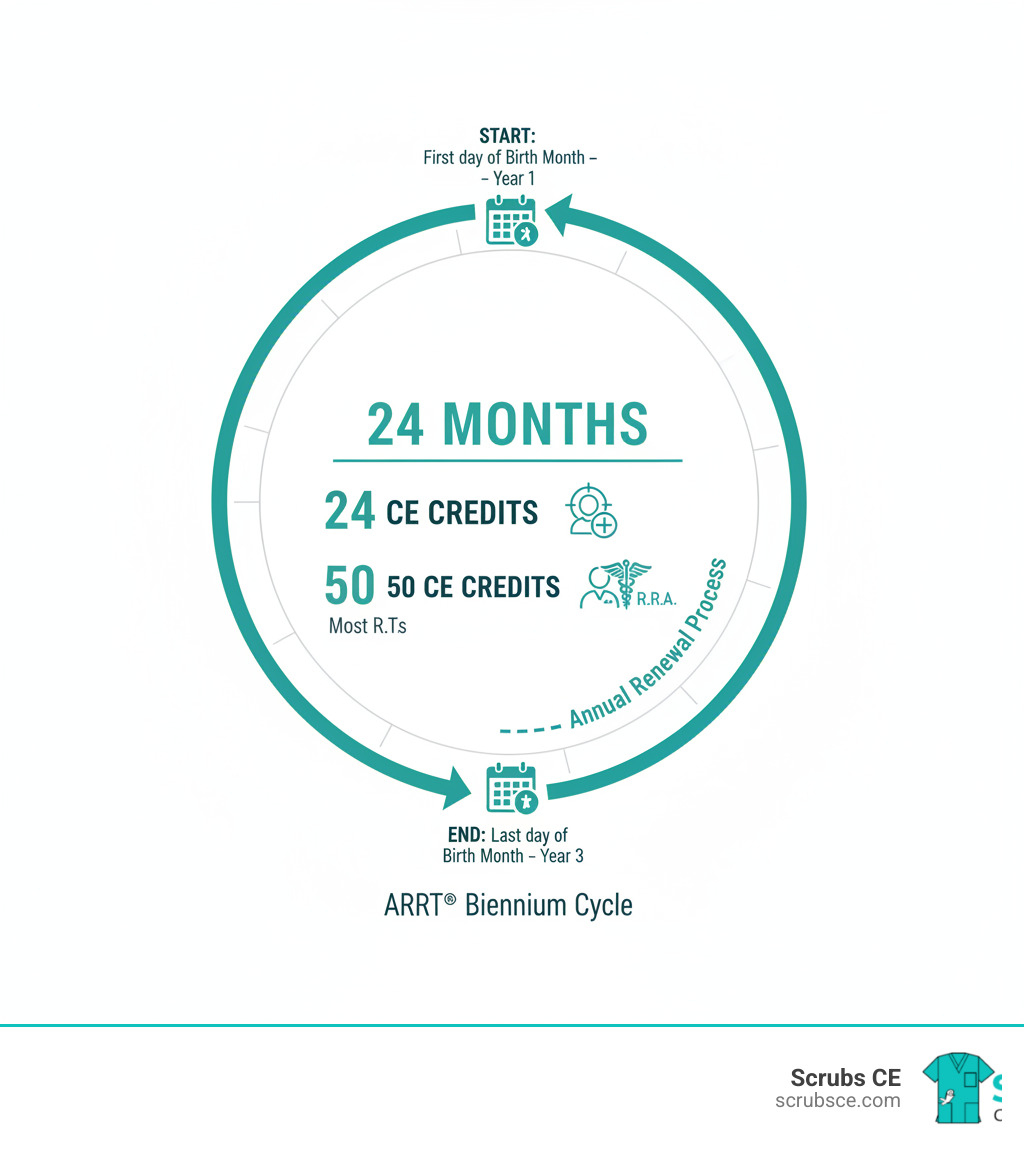 START:
First day of Birth Month –
– Year 1

24 MONTHS

24 CE CREDITS

50 50 CE CREDITS R.R.A.
Most R.Ts

Annual Renewal Process

END: Last day of
Birth Month – Year 3

ARRT® Biennium Cycle

Scrubs CE
scrubsce.com