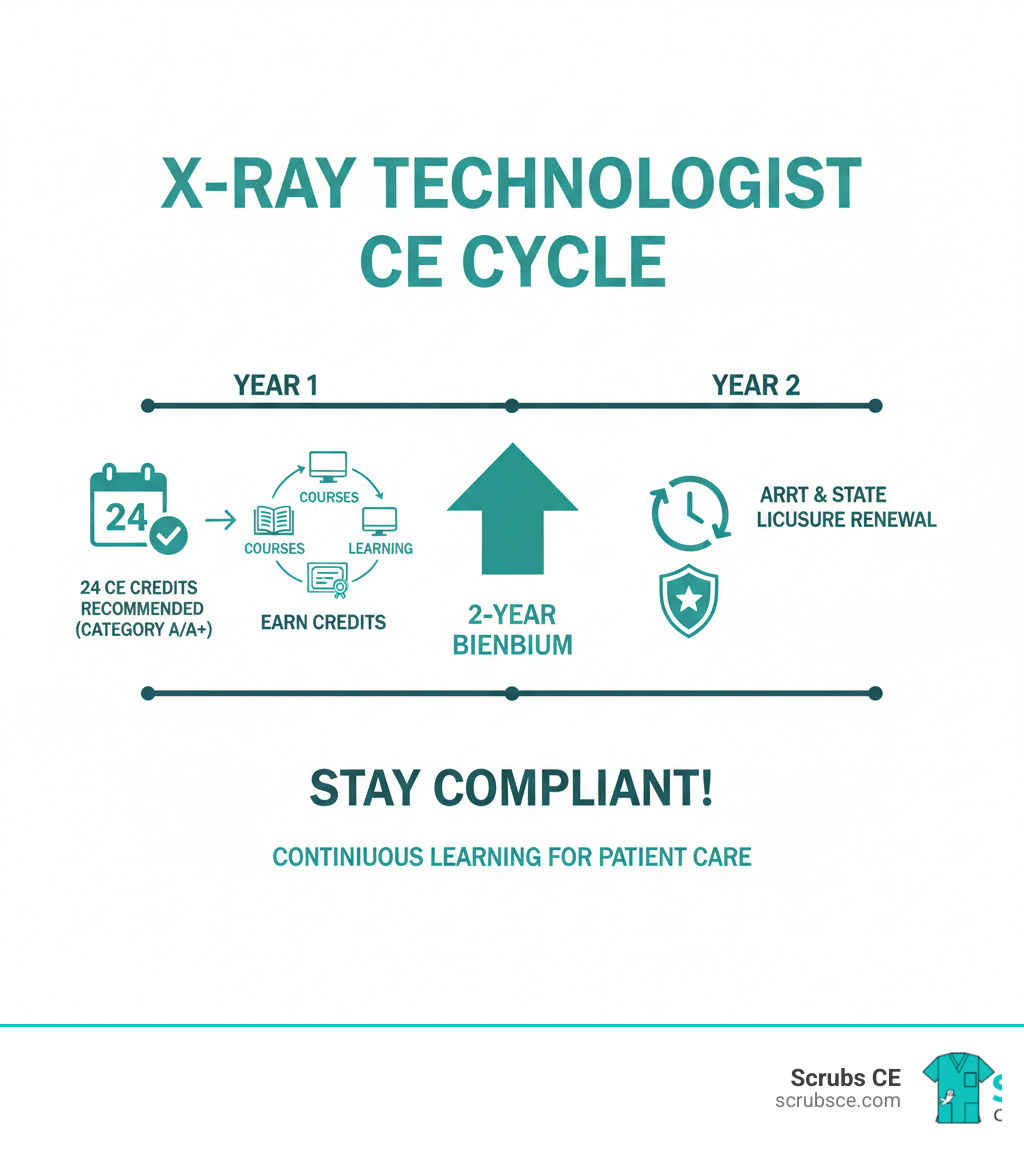 X-RAY TECHNOLOGIST CE CYCLE

YEAR 1

YEAR 2

24

24 CE CREDITS RECOMMENDED (CATEGORY A/A+)

COURSES

COURSES

LEARNING

EARN CREDITS

2-YEAR BIENBIUM

ARRT & STATE LICUSURE RENEWAL

STAY COMPLIANT!

CONTINIUOUS LEARNING FOR PATIENT CARE

Scrubs CE
scrubsce.com