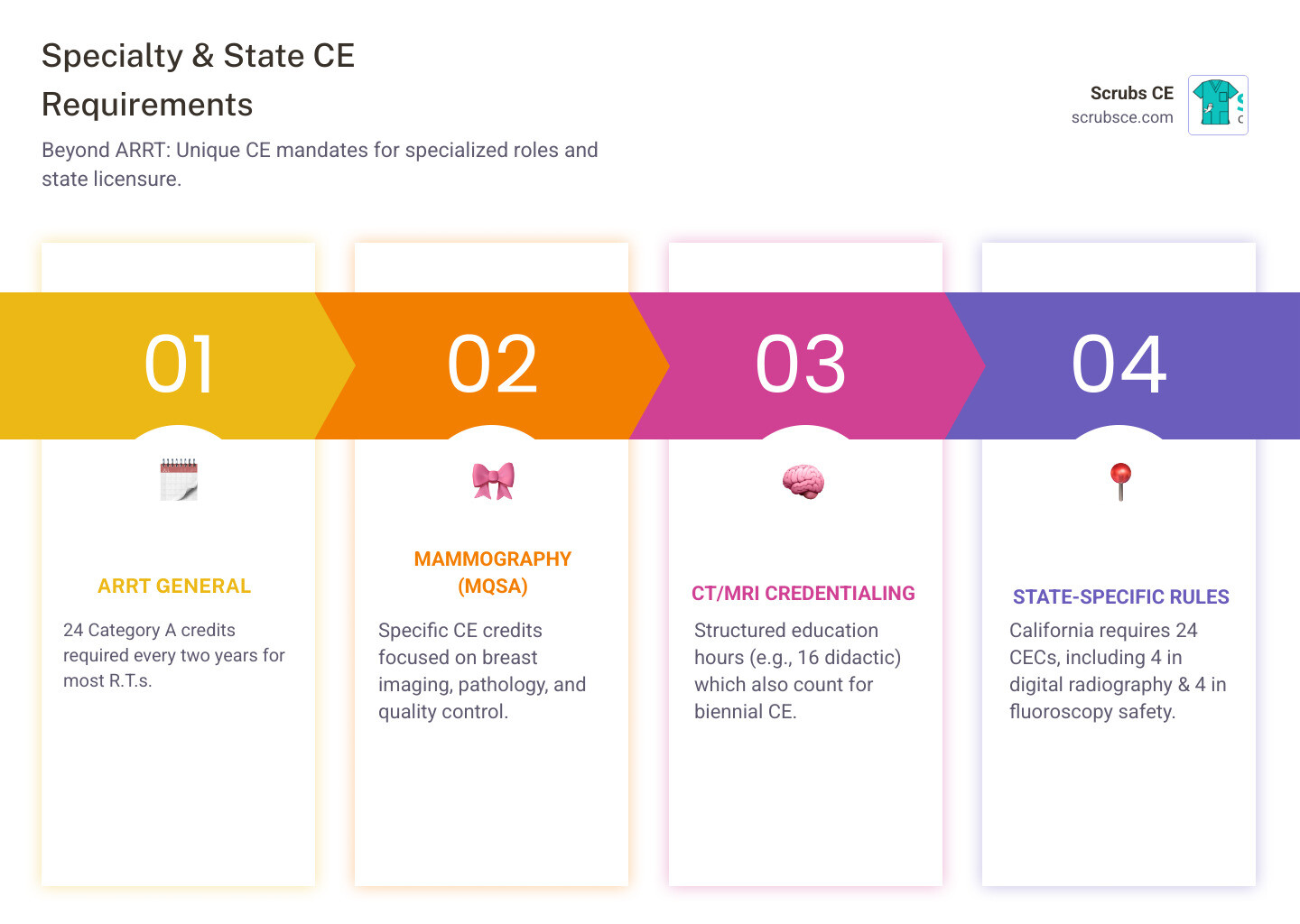 Specialty & State CE Requirements

Beyond ARRT: Unique CE mandates for specialized roles and state licensure.

Scrubs CE
scrubsce.com

01

ARRT GENERAL

24 Category A credits required every two years for most R.T.s.

02

MAMMOGRAPHY (MQSA)

Specific CE credits focused on breast imaging, pathology, and quality control.

03

CT/MRI CREDENTIALING

Structured education hours (e.g., 16 didactic) which also count for biennial CE.

04

STATE-SPECIFIC RULES

California requires 24 CECs, including 4 in digital radiography & 4 in fluoroscopy safety.