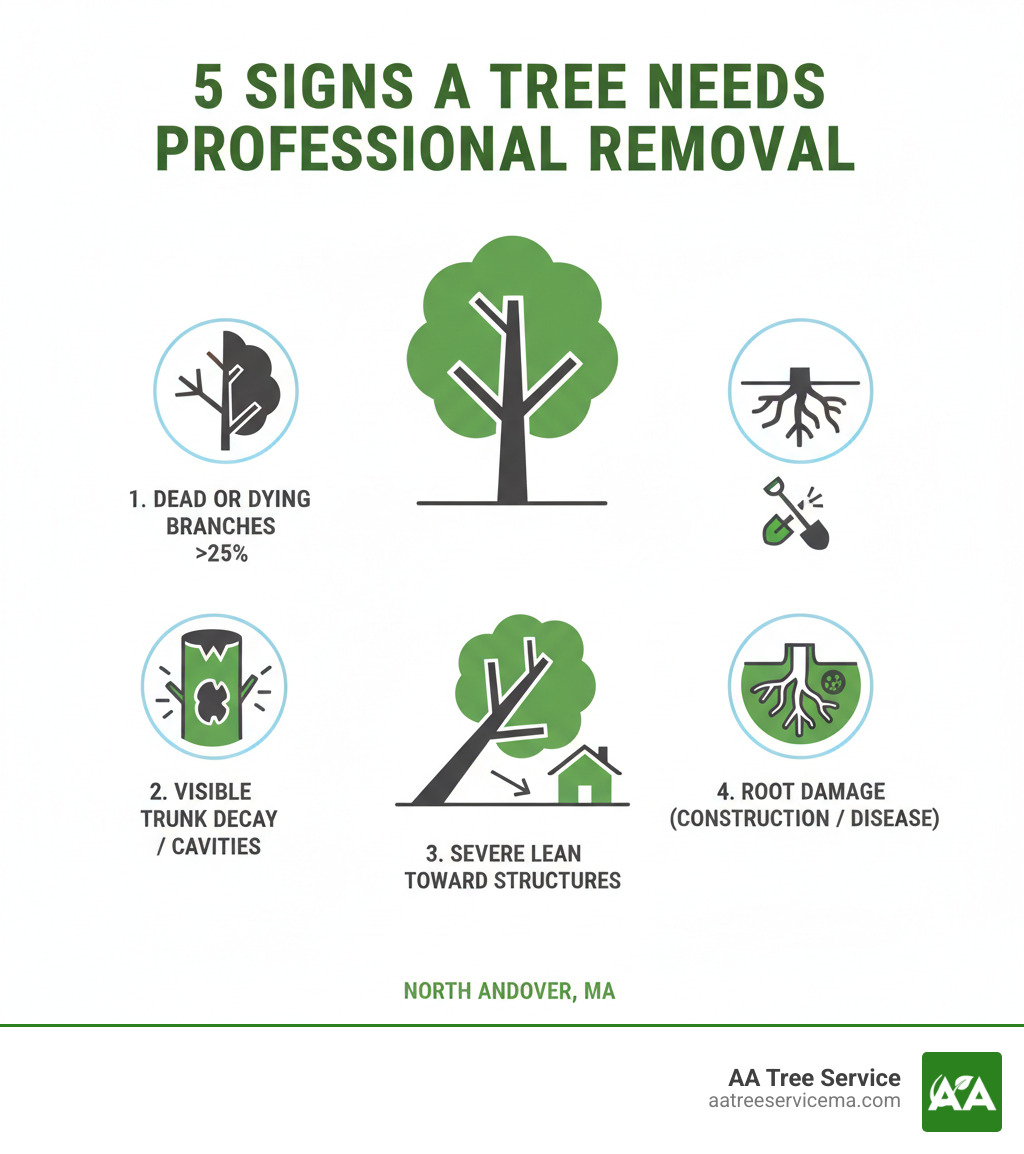 5 SIGNS A TREE NEEDS PROFESSIONAL REMOVAL

1. DEAD OR DYING BRANCHES >25%

2. VISIBLE TRUNK DECAY / CAVITIES

3. SEVERE LEAN TOWARD STRUCTURES

4. ROOT DAMAGE (CONSTRUCTION / DISEASE)

NORTH ANDOVER, MA

AA Tree Service
aatreeservicema.com

AA