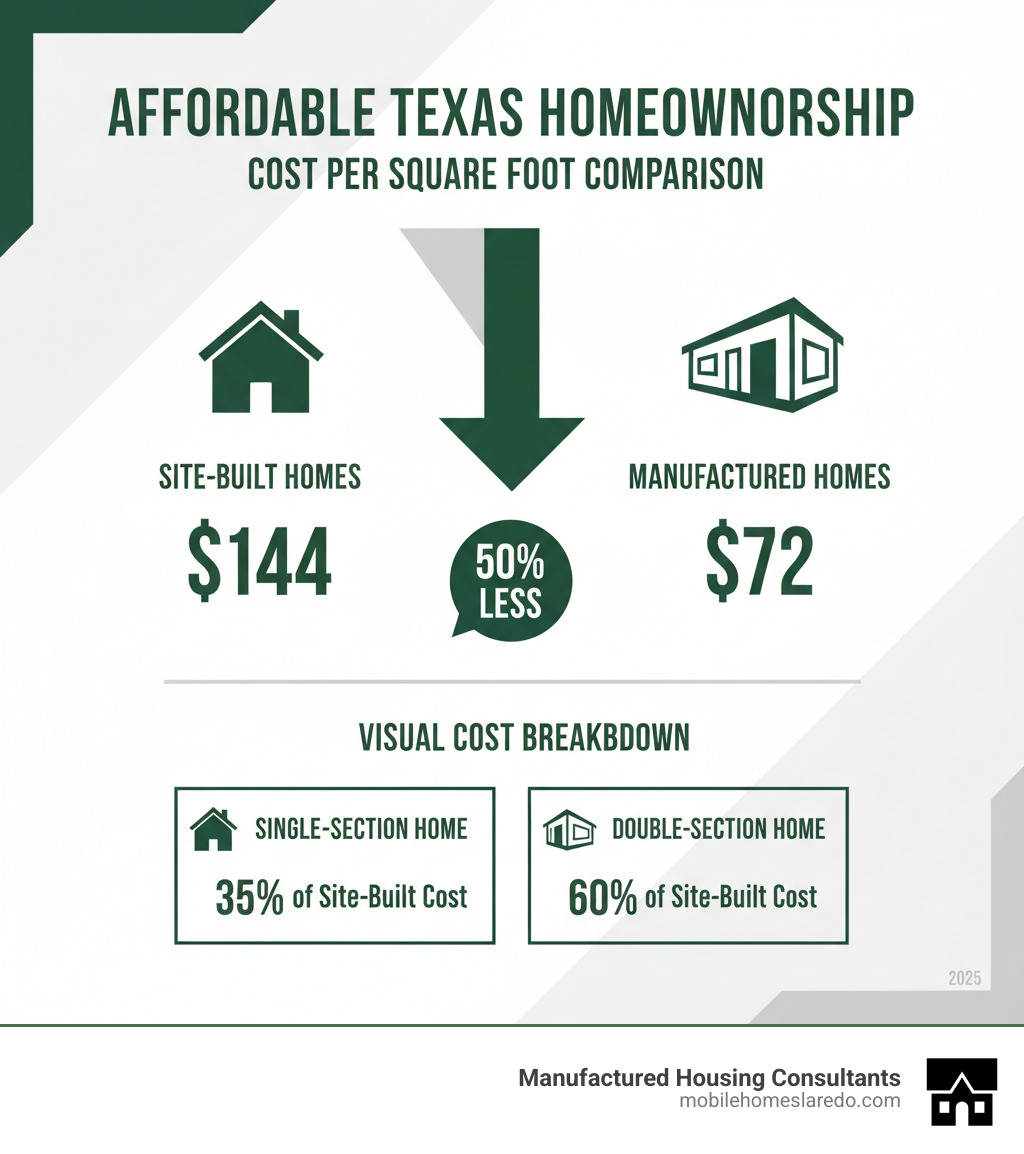 AFFORDABLE TEXAS HOMEOWNORSHIP

COST PER SQUARE FOOT COMPARISON

SITE-BUILT HOMES

$144

50% LESS

MANUFACTURED HOMES

$72

VISUAL COST BREAKBDOWN

SINGLE-SECTION HOME

35% of Site-Built Cost

DOUBLE-SECTION HOME

60% of Site-Built Cost

2025

Manufactured Housing Consultants
mobilehomeslaredo.com