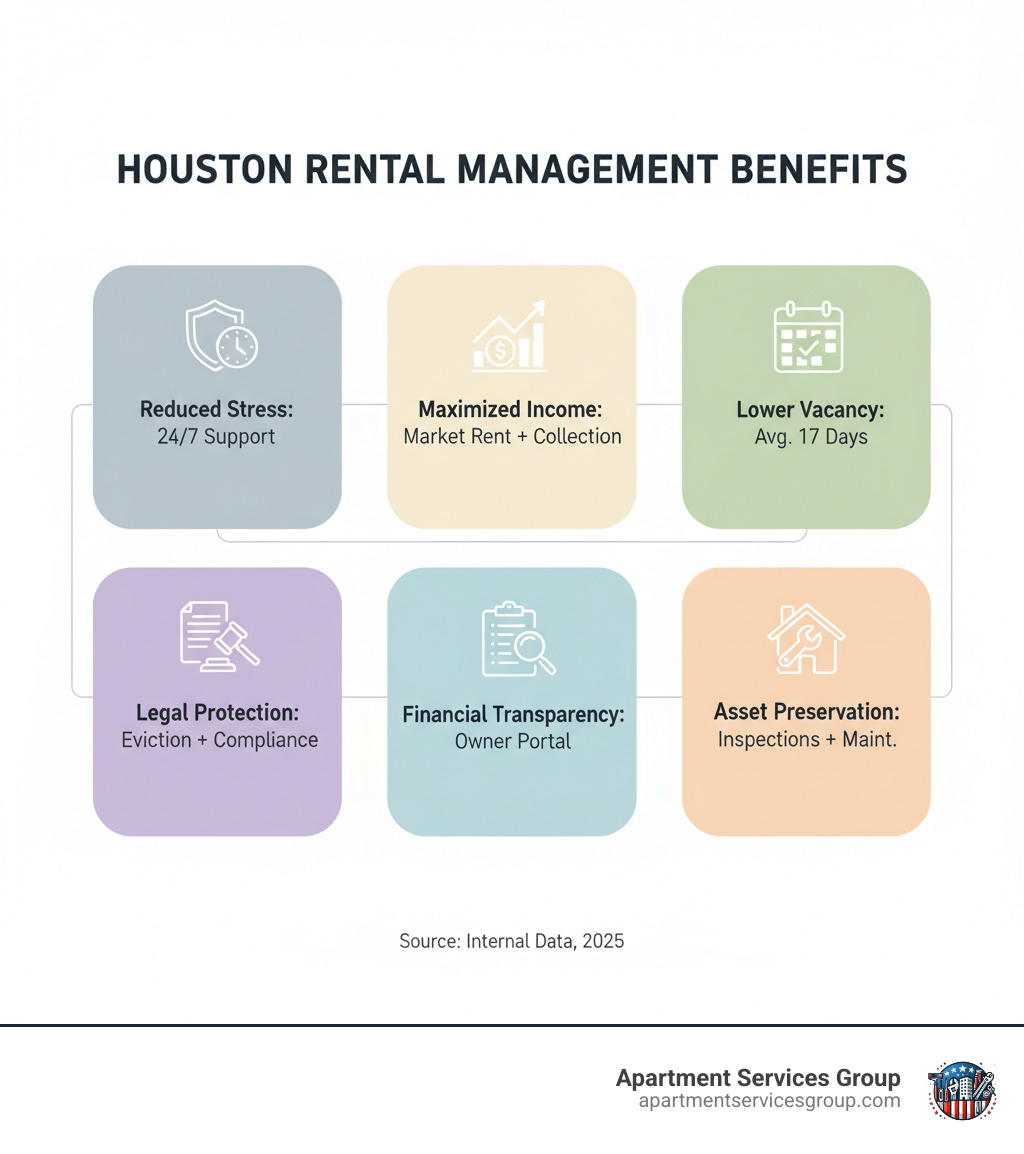 HOUSTON RENTAL MANAGEMENT BENEFITS

Reduced Stress:
24/7 Support

Maximized Income:
Market Rent + Collection

Lower Vacancy:
Avg. 17 Days

Legal Protection:
Eviction + Compliance

Financial Transparency:
Owner Portal

Asset Preservation:
Inspections + Maint.

Source: Internal Data, 2025

Apartment Services Group
apartmentservicesgroup.com