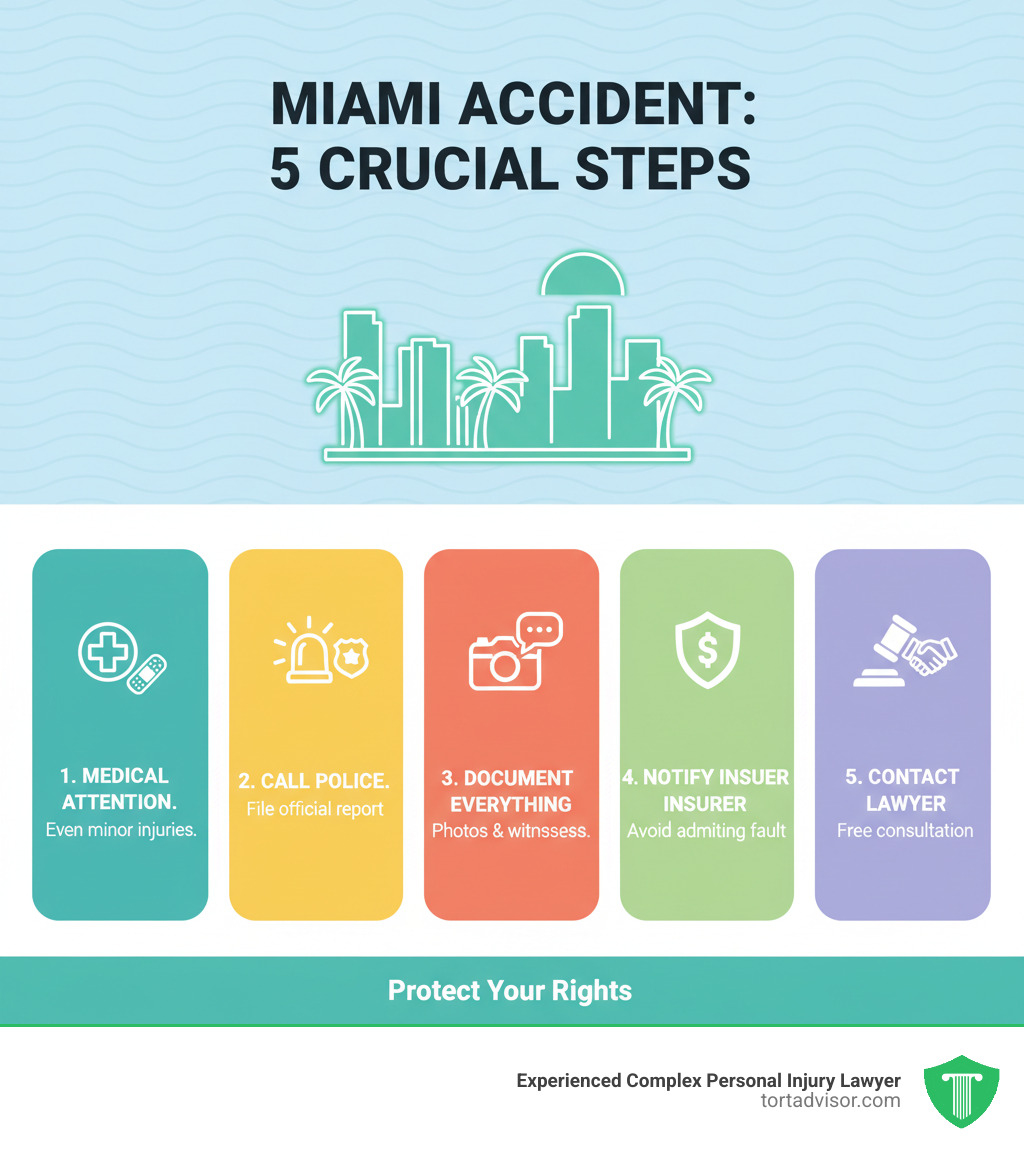 MIAMI ACCIDENT: 5 CRUCIAL STEPS

1. MEDICAL ATTENTION.
Even minor injuries.

2. CALL POLICE.
File official report

3. DOCUMENT EVERYTHING
Photos & witnssess.

4. NOTIFY INSUER INSURER
Avoid admiting fault

5. CONTACT LAWYER
Free consultation

Protect Your Rights

Experienced Complex Personal Injury Lawyer
tortadvisor.com