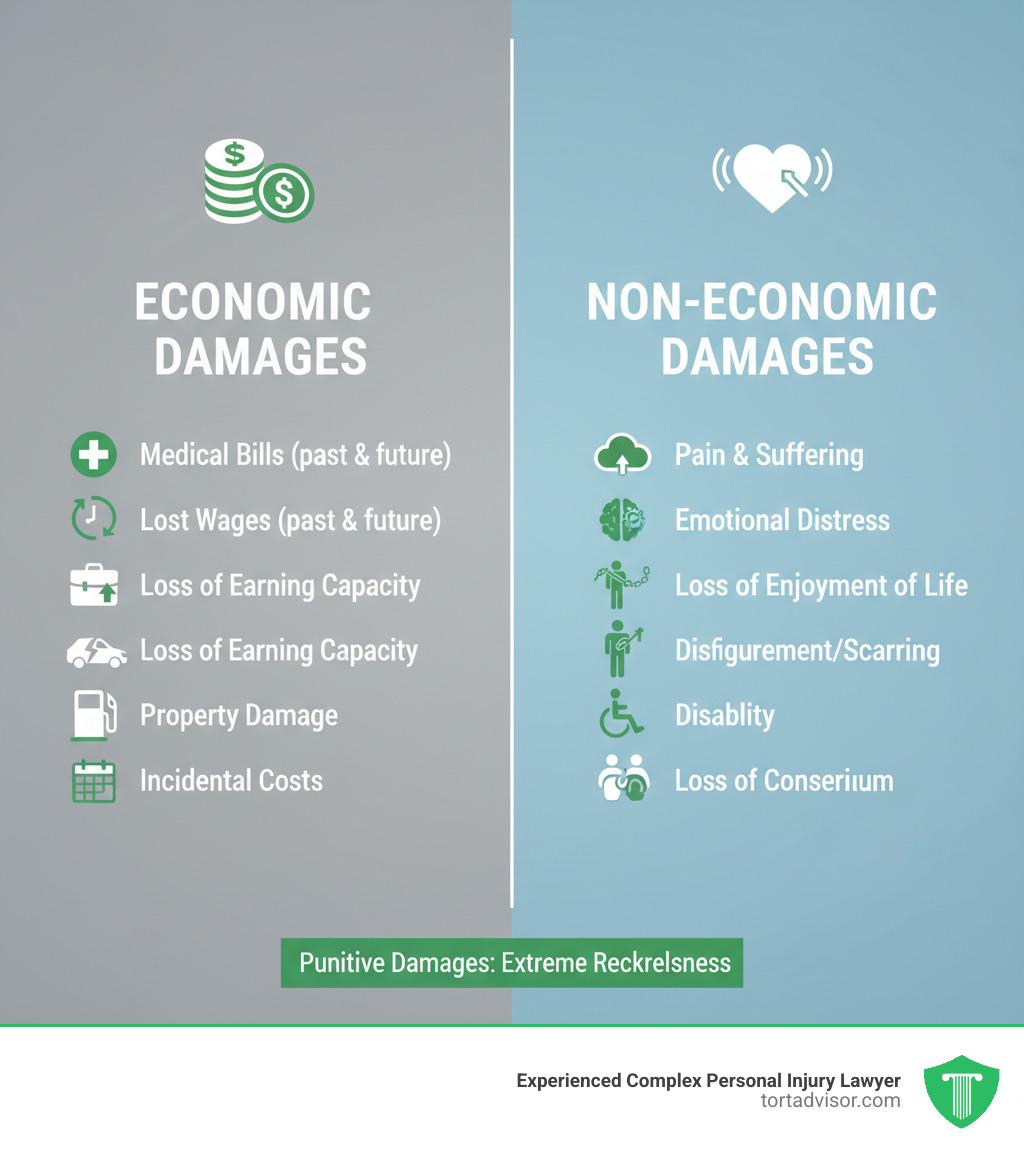 ECONOMIC DAMAGES

Medical Bills (past & future)
Lost Wages (past & future)
Loss of Earning Capacity
Loss of Earning Capacity
Property Damage
Incidental Costs

NON-ECONOMIC DAMAGES

Pain & Suffering
Emotional Distress
Loss of Enjoyment of Life
Disfigurement/Scarring
Disablity
Loss of Conseriium

Punitive Damages: Extreme Reckrelsness

Experienced Complex Personal Injury Lawyer
tortadvisor.com