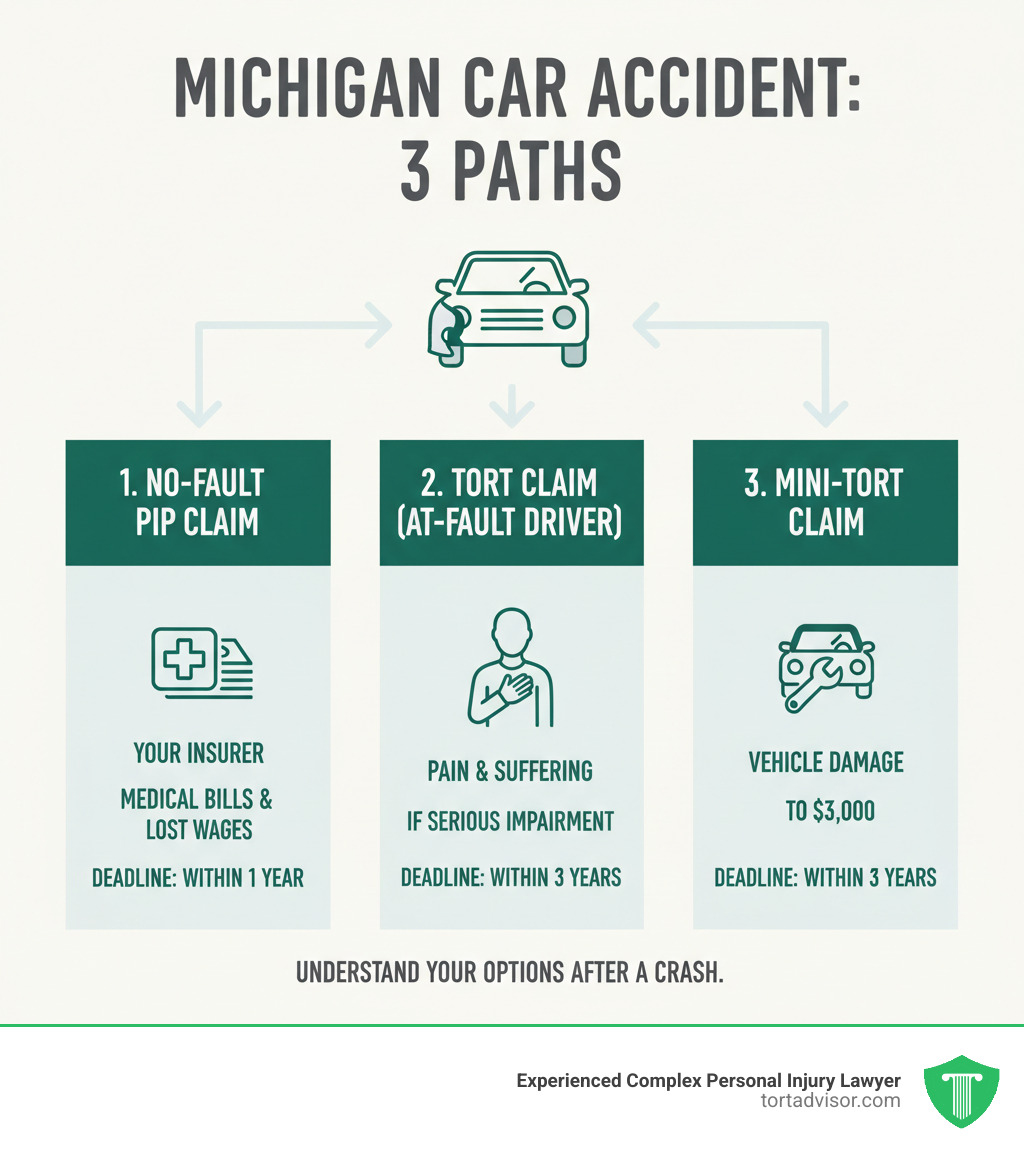 MICHIGAN CAR ACCIDENT: 3 PATHS

1. NO-FAULT PIP CLAIM

YOUR INSURER

MEDICAL BILLS & LOST WAGES

DEADLINE: WITHIN 1 YEAR

2. TORT CLAIM (AT-FAULT DRIVER)

PAIN & SUFFERING

IF SERIOUS IMPAIRMENT

DEADLINE: WITHIN 3 YEARS

3. MINI-TORT CLAIM

VEHICLE DAMAGE

TO $3,000

DEADLINE: WITHIN 3 YEARS

UNDERSTAND YOUR OPTIONS AFTER A CRASH.

Experienced Complex Personal Injury Lawyer
tortadvisor.com