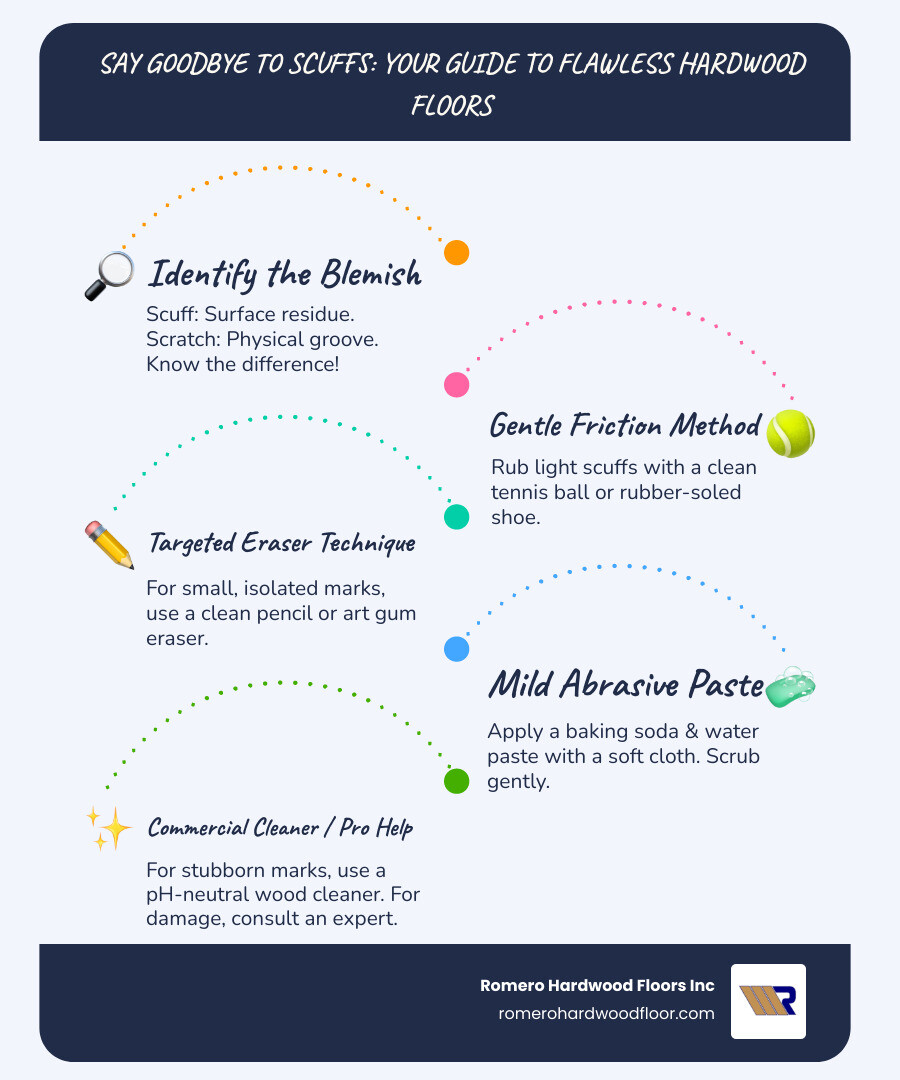 SAY GOODBYE TO SCUFFS: YOUR GUIDE TO FLAWLESS HARDWOOD FLOORS

Identify the Blemish

Scuff: Surface residue. Scratch: Physical groove. Know the difference!

Gentle Friction Method

Rub light scuffs with a clean tennis ball or rubber-soled shoe.

Targeted Eraser Technique

For small, isolated marks, use a clean pencil or art gum eraser.

Mild Abrasive Paste

Apply a baking soda & water paste with a soft cloth. Scrub gently.

Commercial Cleaner / Pro Help

For stubborn marks, use a pH-neutral wood cleaner. For damage, consult an expert.

Romero Hardwood Floors Inc
romerohardwoodfloor.com