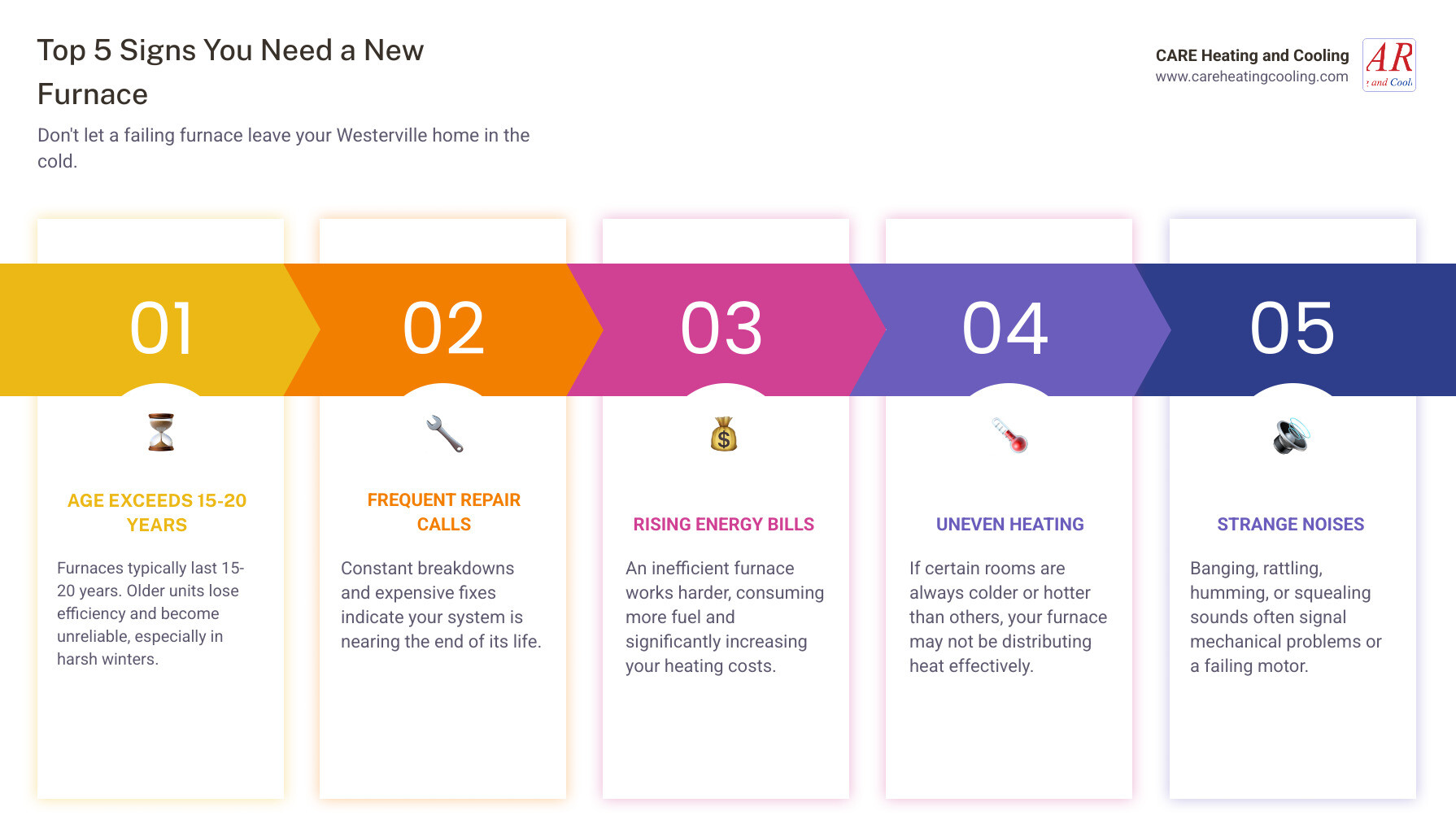 Top 5 Signs You Need a New Furnace

Don't let a failing furnace leave your Westerville home in the cold.

CARE Heating and Cooling
www.careheatingcooling.com

AR
and Cool

01

AGE EXCEEDS 15-20 YEARS

Furnaces typically last 15-20 years. Older units lose efficiency and become unreliable, especially in harsh winters.

02

FREQUENT REPAIR CALLS

Constant breakdowns and expensive fixes indicate your system is nearing the end of its life.

03

RISING ENERGY BILLS

An inefficient furnace works harder, consuming more fuel and significantly increasing your heating costs.

04

UNEVEN HEATING

If certain rooms are always colder or hotter than others, your furnace may not be distributing heat effectively.

05

STRANGE NOISES

Banging, rattling, humming, or squealing sounds often signal mechanical problems or a failing motor.