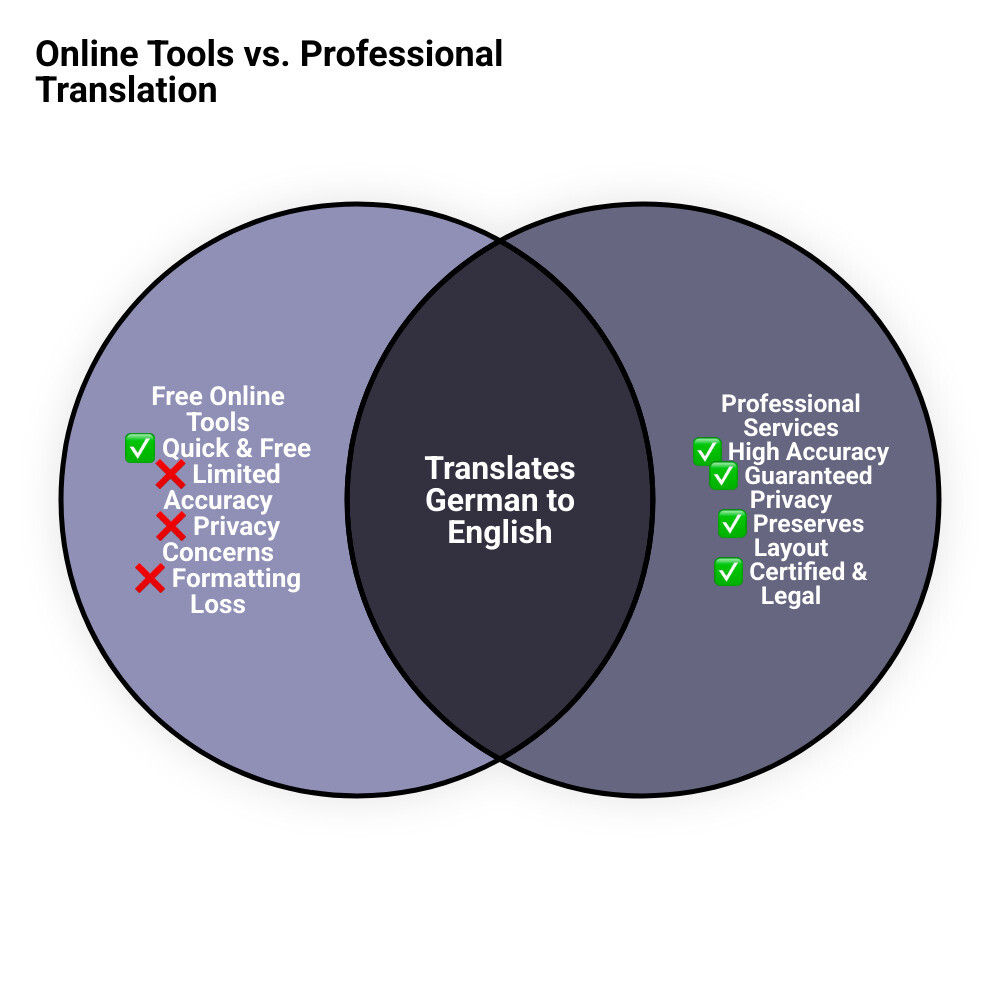 Online Tools vs. Professional Translation

Free Online Tools
✅ Quick & Free
❌ Limited Accuracy
❌ Privacy Concerns
❌ Formatting Loss

Translates German to English

Professional Services
✅ High Accuracy
✅ Guaranteed Privacy
✅ Preserves Layout
✅ Certified & Legal